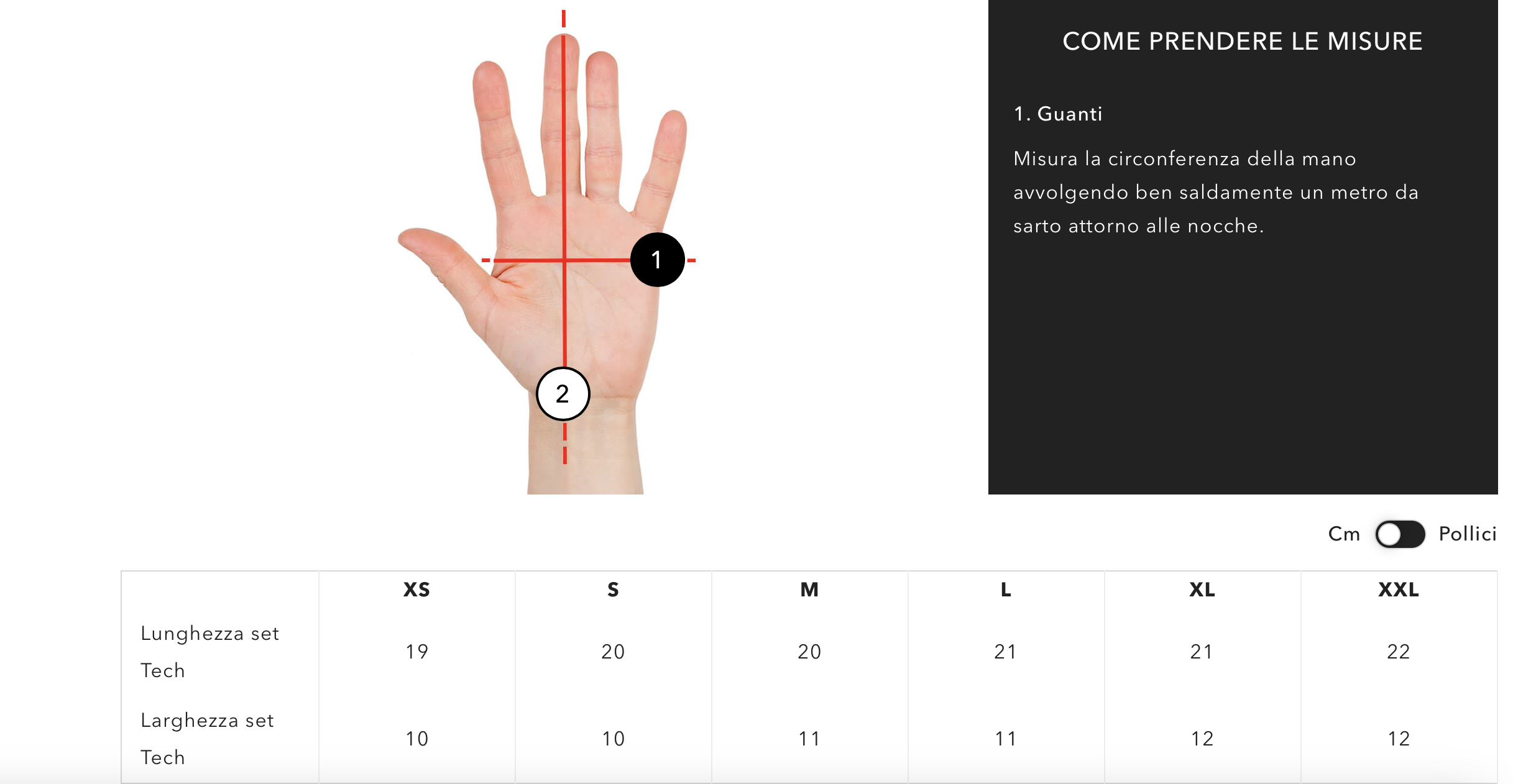 1

2

COME PRENDERE LE MISURE

1. Guanti

Misura la circonferenza della mano avvolgendo ben saldamente un metro da sarto attorno alle nocche.

Cm Pollici

| | XS | S | M | L | XL | XXL |
|---|---|---|---|---|---|---|
| Lunghezza set Tech | 19 | 20 | 20 | 21 | 21 | 22 |
| Larghezza set Tech | 10 | 10 | 11 | 11 | 12 | 12 |