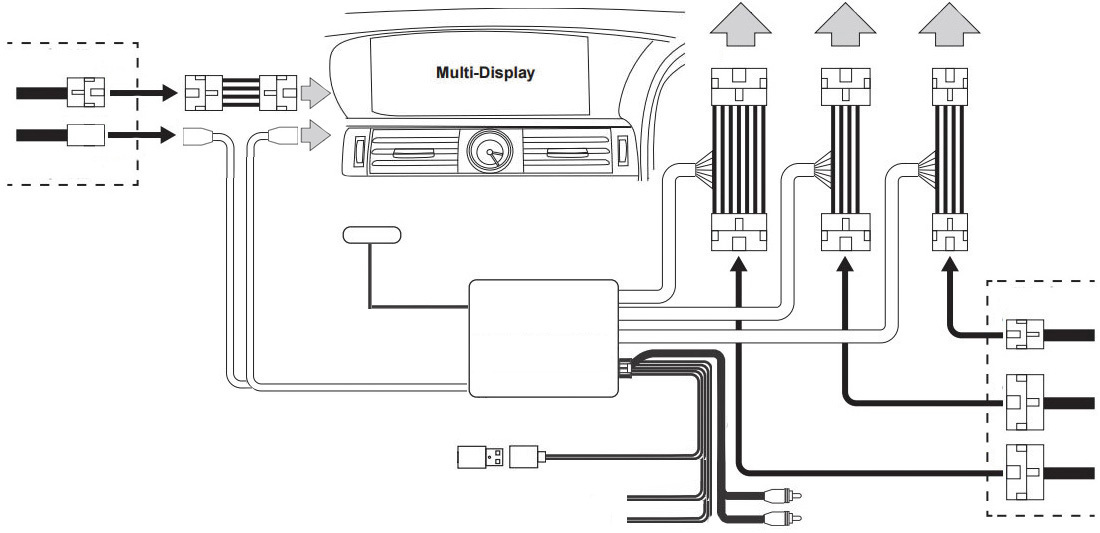 Multi-Display