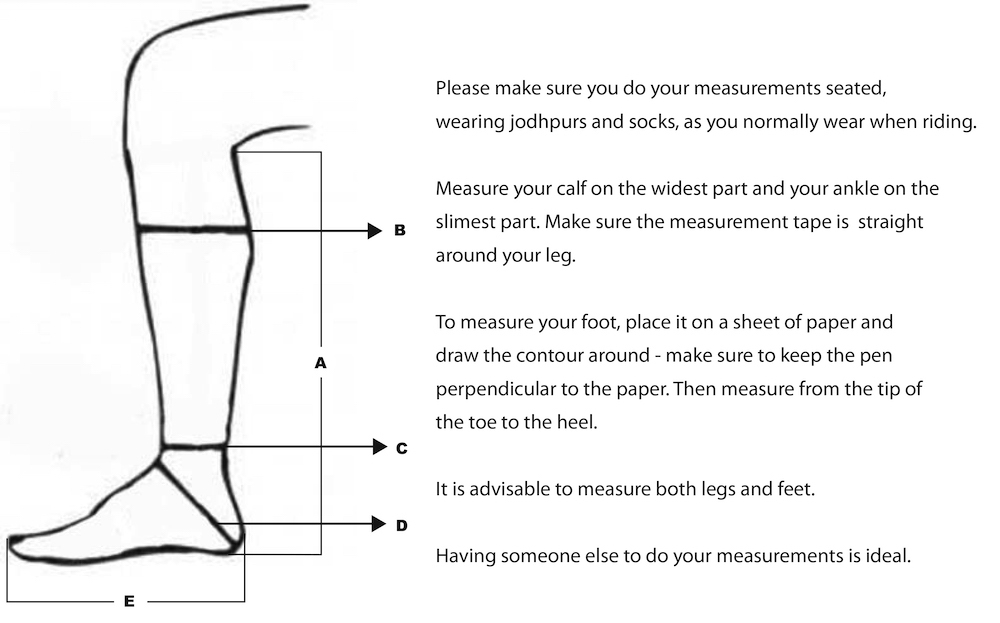 B

A

C

D

E

Please make sure you do your measurements seated, wearing jodhpurs and socks, as you normally wear when riding.

Measure your calf on the widest part and your ankle on the slimest part. Make sure the measurement tape is straight around your leg.

To measure your foot, place it on a sheet of paper and draw the contour around - make sure to keep the pen perpendicular to the paper. Then measure from the tip of the toe to the heel.

It is advisable to measure both legs and feet.

Having someone else to do your measurements is ideal.