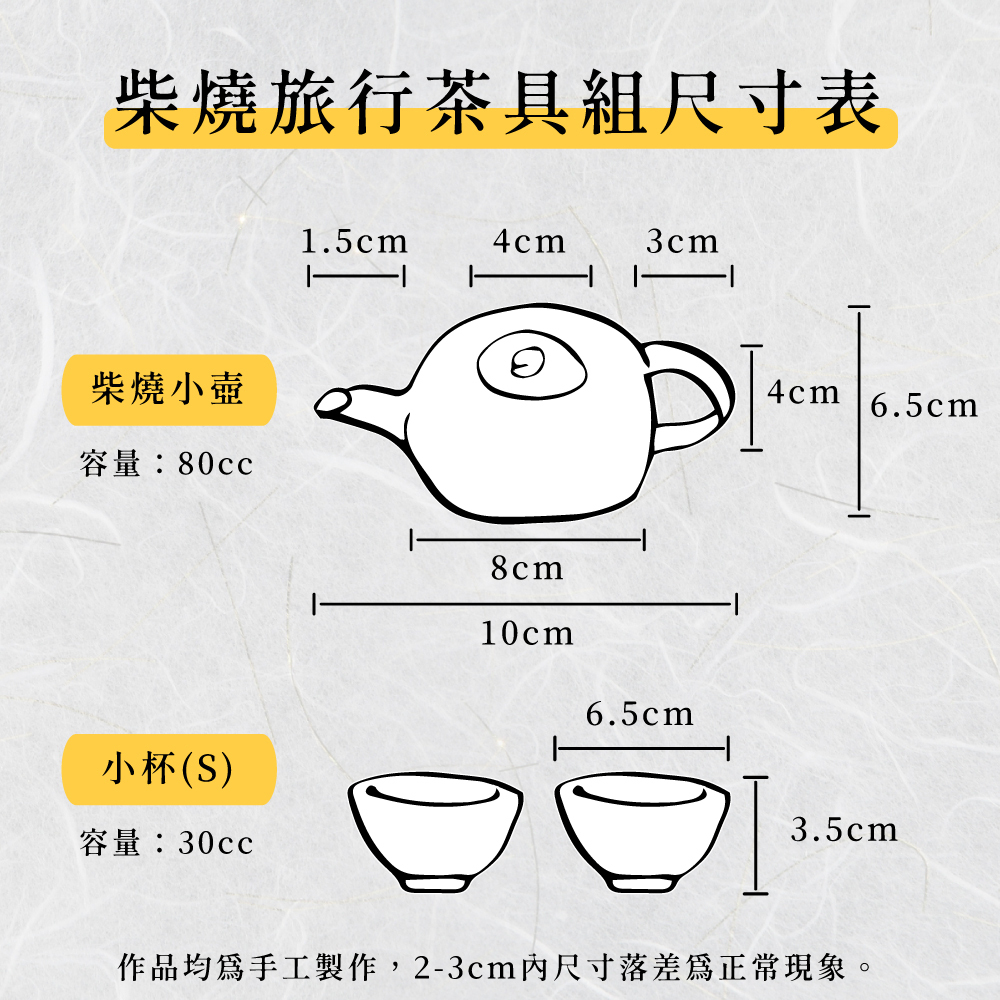 柴燒旅行茶具組尺寸表

1.5cm 4cm 3cm

柴燒小壺

容量：80cc

4cm 6.5cm

8cm

10cm

6.5cm

小杯(S)

容量：30cc

3.5cm

作品均爲手工製作，2-3cm內尺寸落差爲正常現象。