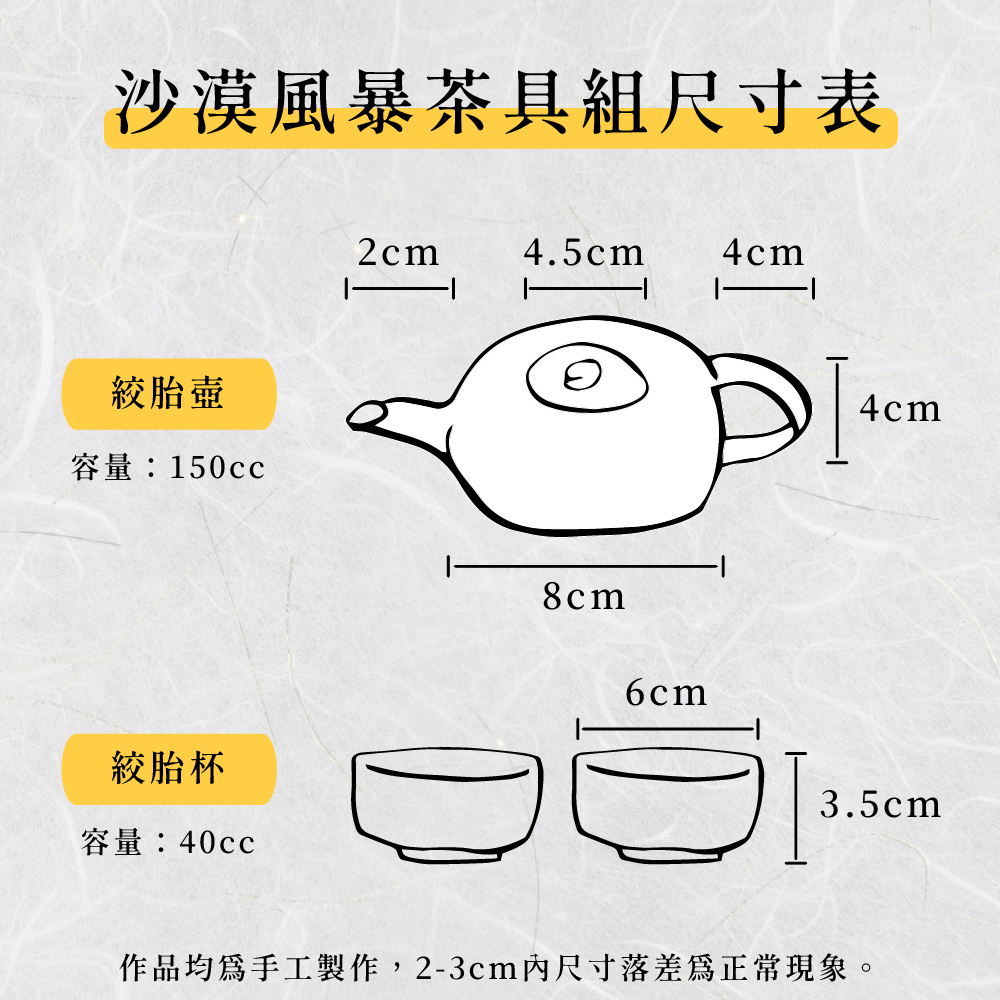 沙漠風暴茶具組尺寸表

2cm 4.5cm 4cm

絞胎壺

容量：150cc

4cm

8cm

6cm

絞胎杯

容量：40cc

3.5cm

作品均爲手工製作，2-3cm內尺寸落差爲正常現象。