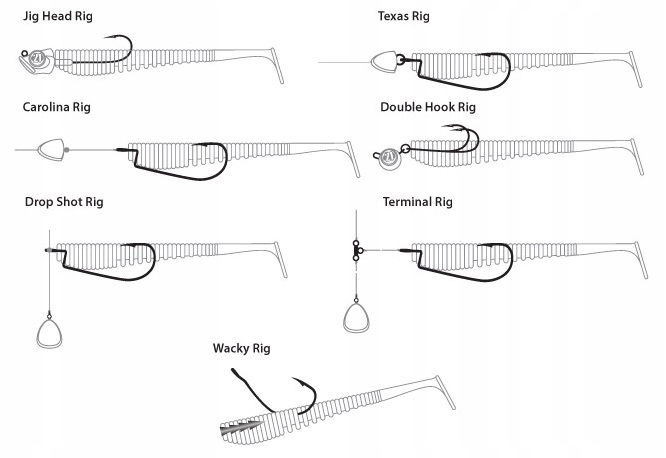 Jig Head Rig

Texas Rig

Carolina Rig

Double Hook Rig

Drop Shot Rig

Terminal Rig

Wacky Rig