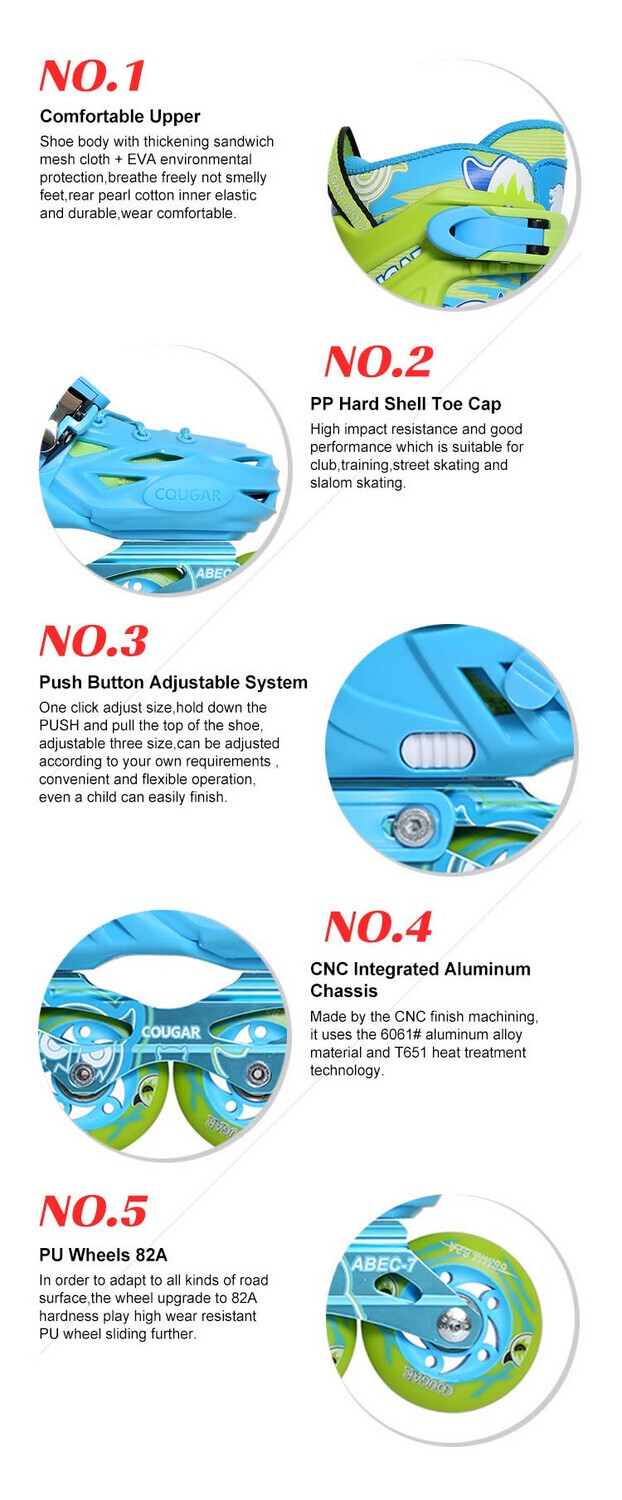 NO.1
Comfortable Upper
Shoe body with thickening sandwich mesh cloth + EVA environmental protection,breathe freely not smelly feet,rear pearl cotton inner elastic and durable,wear comfortable.

NO.2
PP Hard Shell Toe Cap
High impact resistance and good performance which is suitable for club,training,street skating and slalom skating.

COUGAR
ABEC

NO.3
Push Button Adjustable System
One click adjust size,hold down the PUSH and pull the top of the shoe, adjustable three size,can be adjusted according to your own requirements , convenient and flexible operation, even a child can easily finish.

NO.4
CNC Integrated Aluminum Chassis
Made by the CNC finish machining, it uses the 6061# aluminum alloy material and T651 heat treatment technology.

COUGAR

NO.5
PU Wheels 82A
In order to adapt to all kinds of road surface,the wheel upgrade to 82A hardness play high wear resistant PU wheel sliding further.

ABEC-7
COUGAR