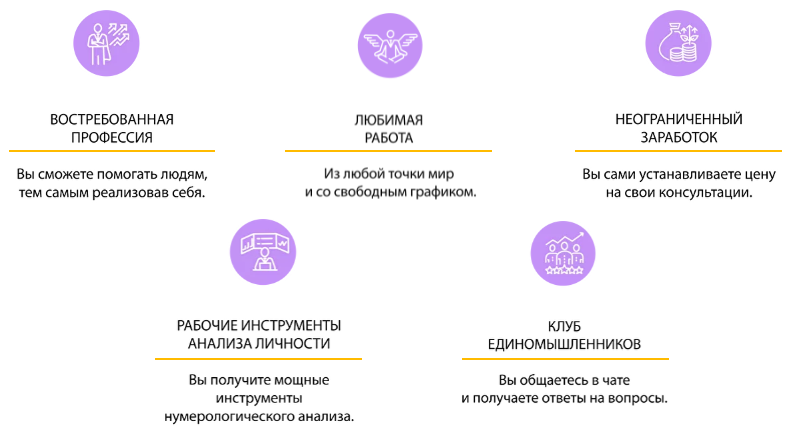 ВОСТРЕБОВАННАЯ
ПРОФЕССИЯ

Вы сможете помогать людям, тем самым реализовав себя.

ЛЮБИМАЯ
РАБОТА

Из любой точки мир и со свободным графиком.

НЕОГРАНИЧЕННЫЙ
ЗАРАБОТОК

Вы сами устанавливаете цену на свои консультации.

РАБОЧИЕ ИНСТРУМЕНТЫ
АНАЛИЗА ЛИЧНОСТИ

Вы получите мощные инструменты нумерологического анализа.

КЛУБ
ЕДИНОМЫШЛЕННИКОВ

Вы общаетесь в чате и получаете ответы на вопросы.