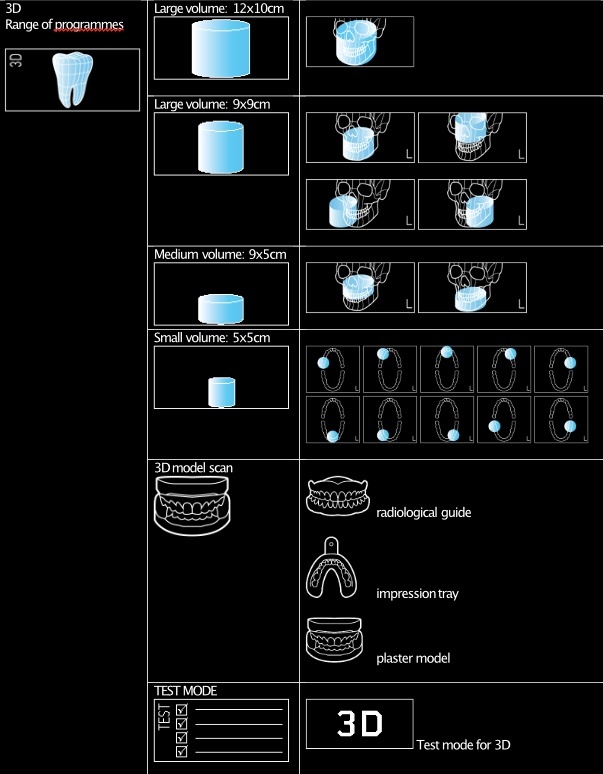 3D
Range of programmes

3D

Large volume: 12x10cm

Large volume: 9x9cm

L

L

L

L

Medium volume: 9x5cm

L

L

Small volume: 5x5cm

3D model scan

radiological guide

impression tray

plaster model

TEST MODE

TEST

3D

Test mode for 3D