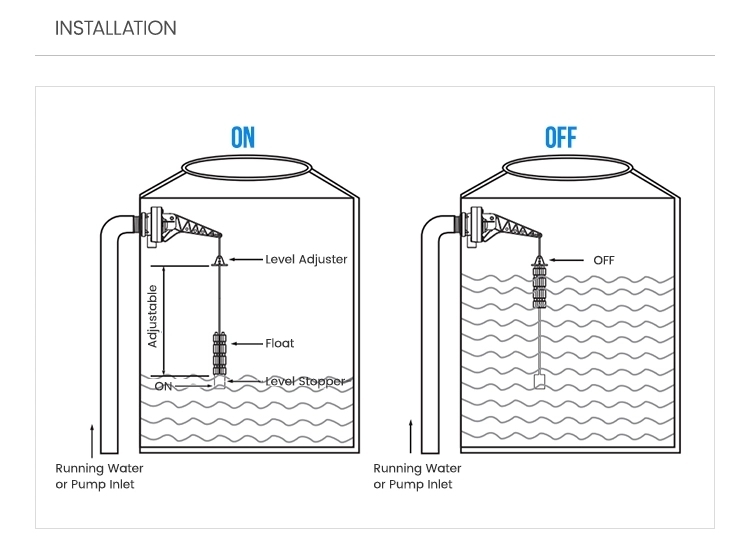 INSTALLATION

ON

Level Adjuster

Adjustable

Float

ON

Level Stopper

Running Water or Pump Inlet

OFF

OFF

Running Water or Pump Inlet