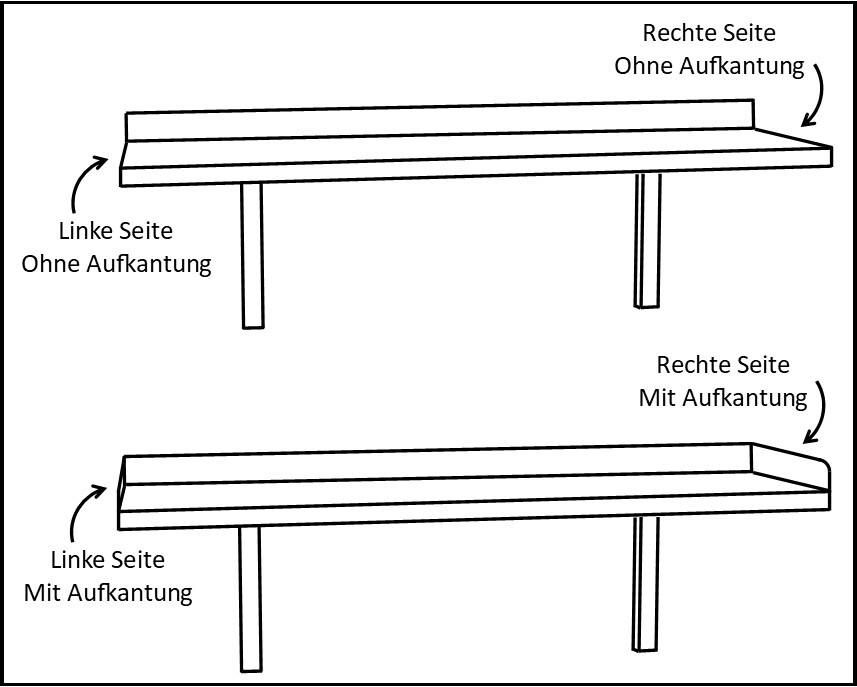 Rechte Seite
Ohne Aufkantung

Linke Seite
Ohne Aufkantung

Rechte Seite
Mit Aufkantung

Linke Seite
Mit Aufkantung