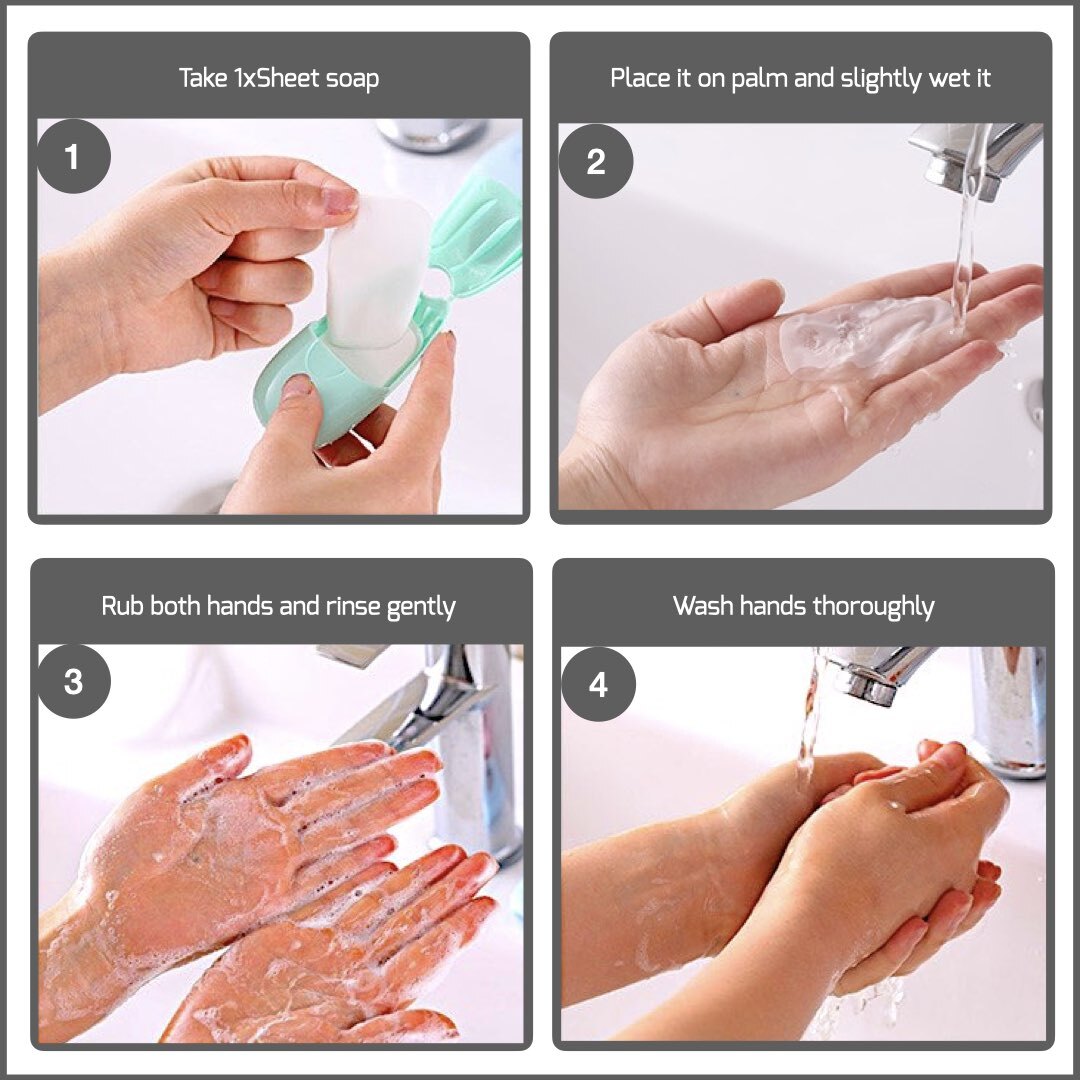 Take 1xSheet soap

1

Place it on palm and slightly wet it

2

Rub both hands and rinse gently

3

Wash hands thoroughly

4