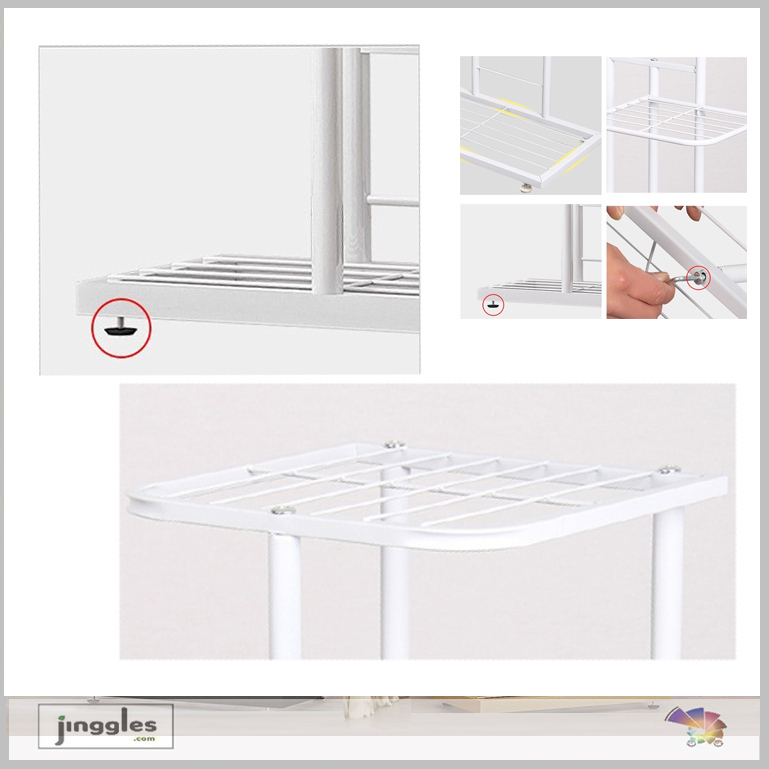 jinggles
.com