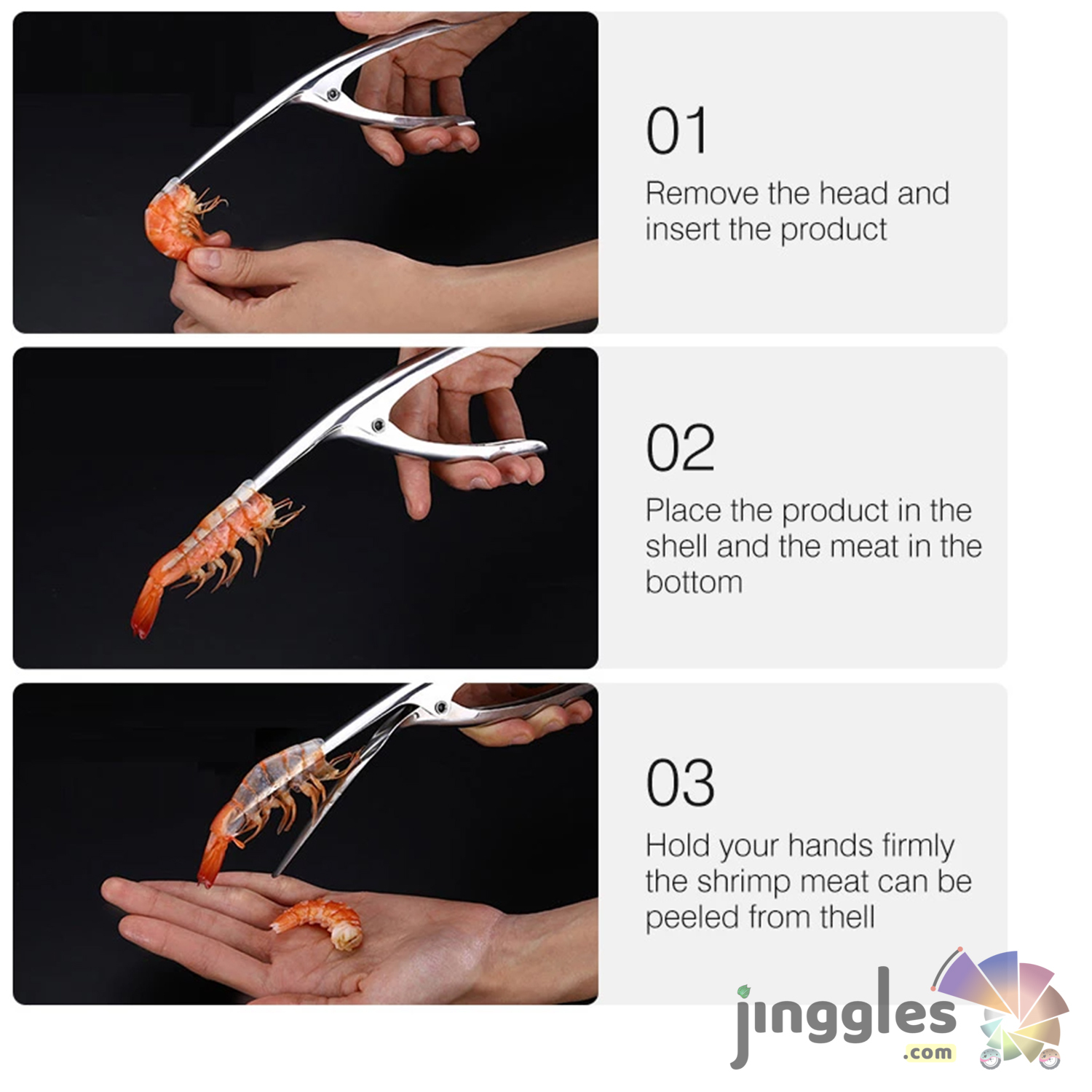 01

Remove the head and insert the product

02

Place the product in the shell and the meat in the bottom

03

Hold your hands firmly the shrimp meat can be peeled from thell

jinggles .com