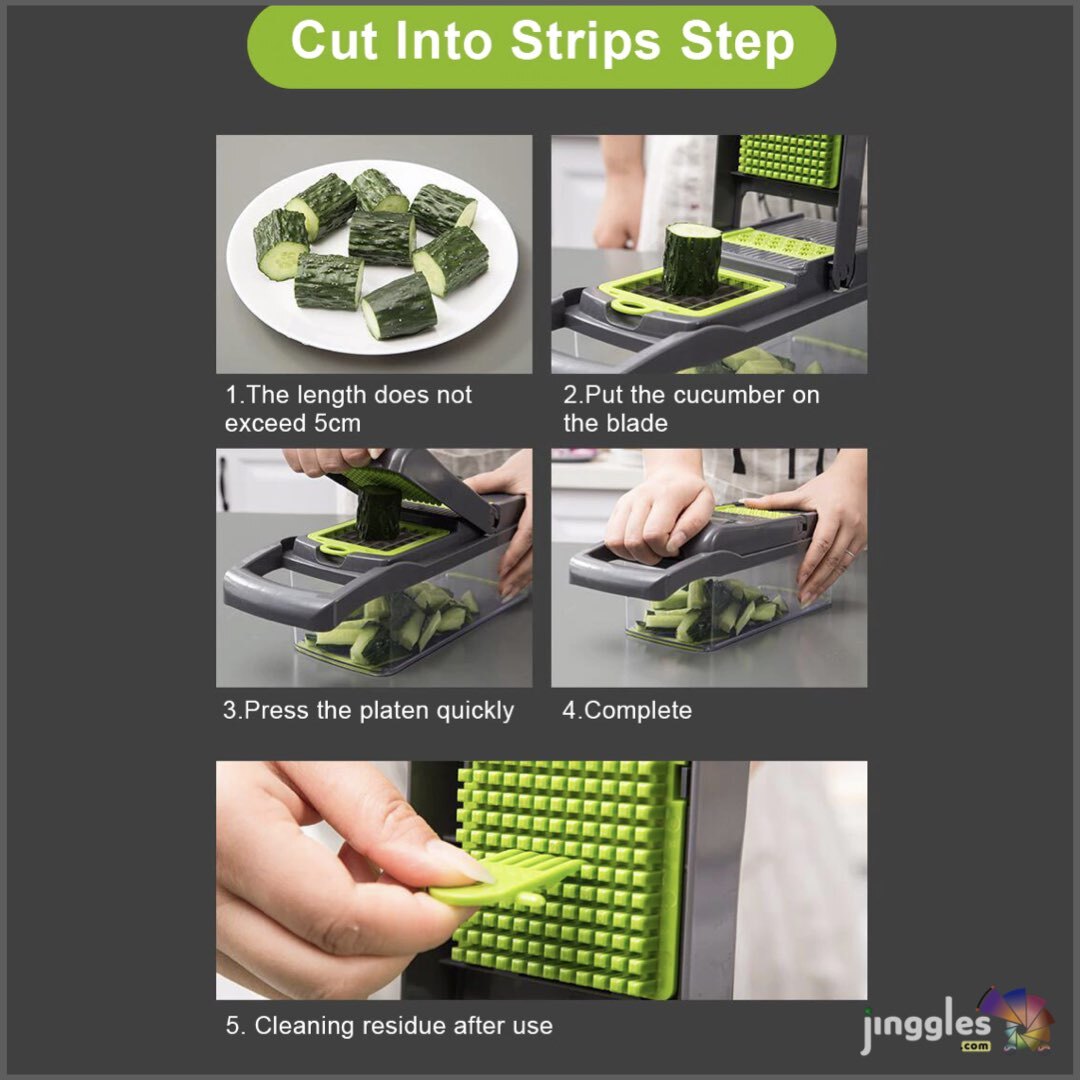 Cut Into Strips Step

1.The length does not exceed 5cm

2.Put the cucumber on the blade

3.Press the platen quickly

4.Complete

5. Cleaning residue after use

jinggles .com