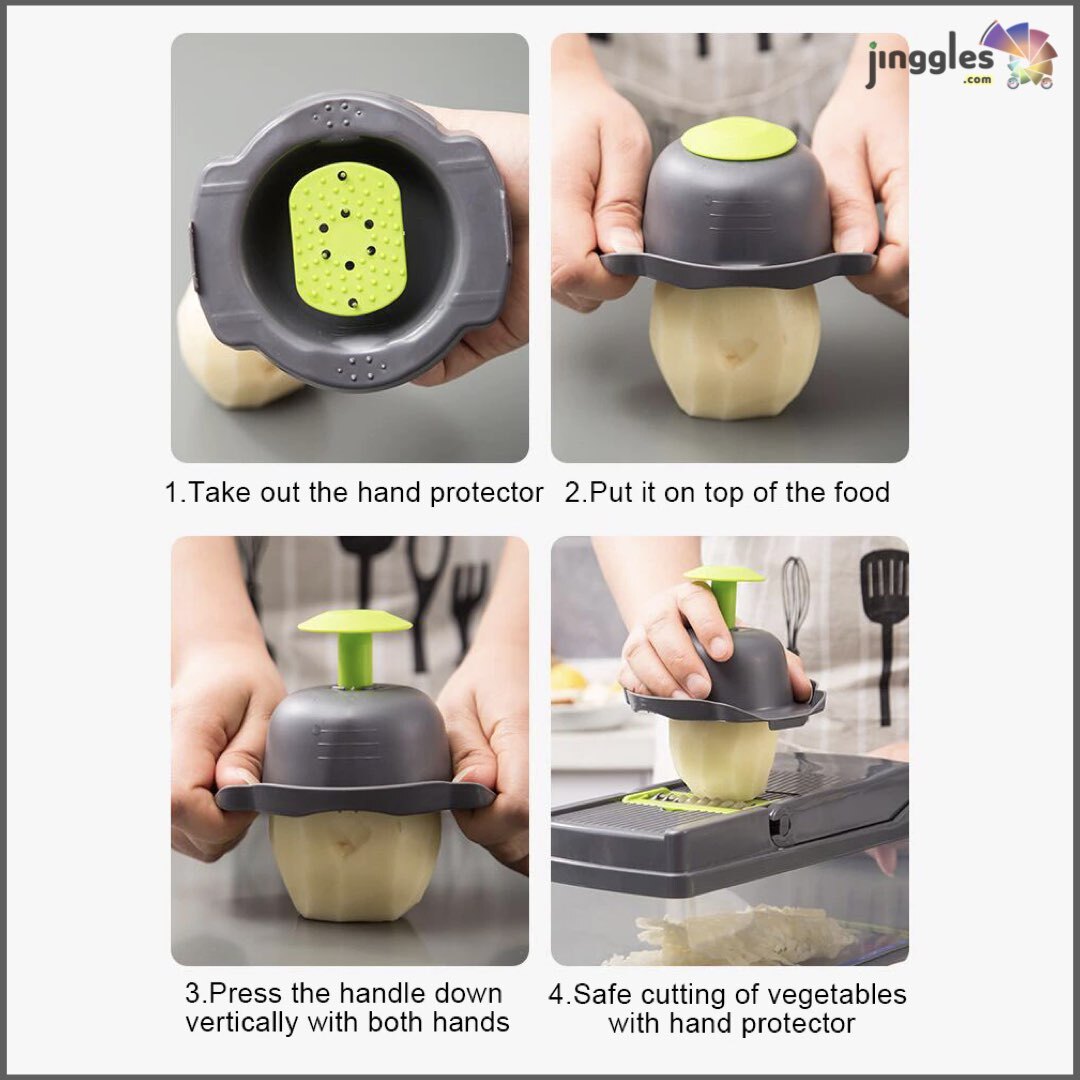 jinggles.com

1.Take out the hand protector

2.Put it on top of the food

3.Press the handle down vertically with both hands

4.Safe cutting of vegetables with hand protector