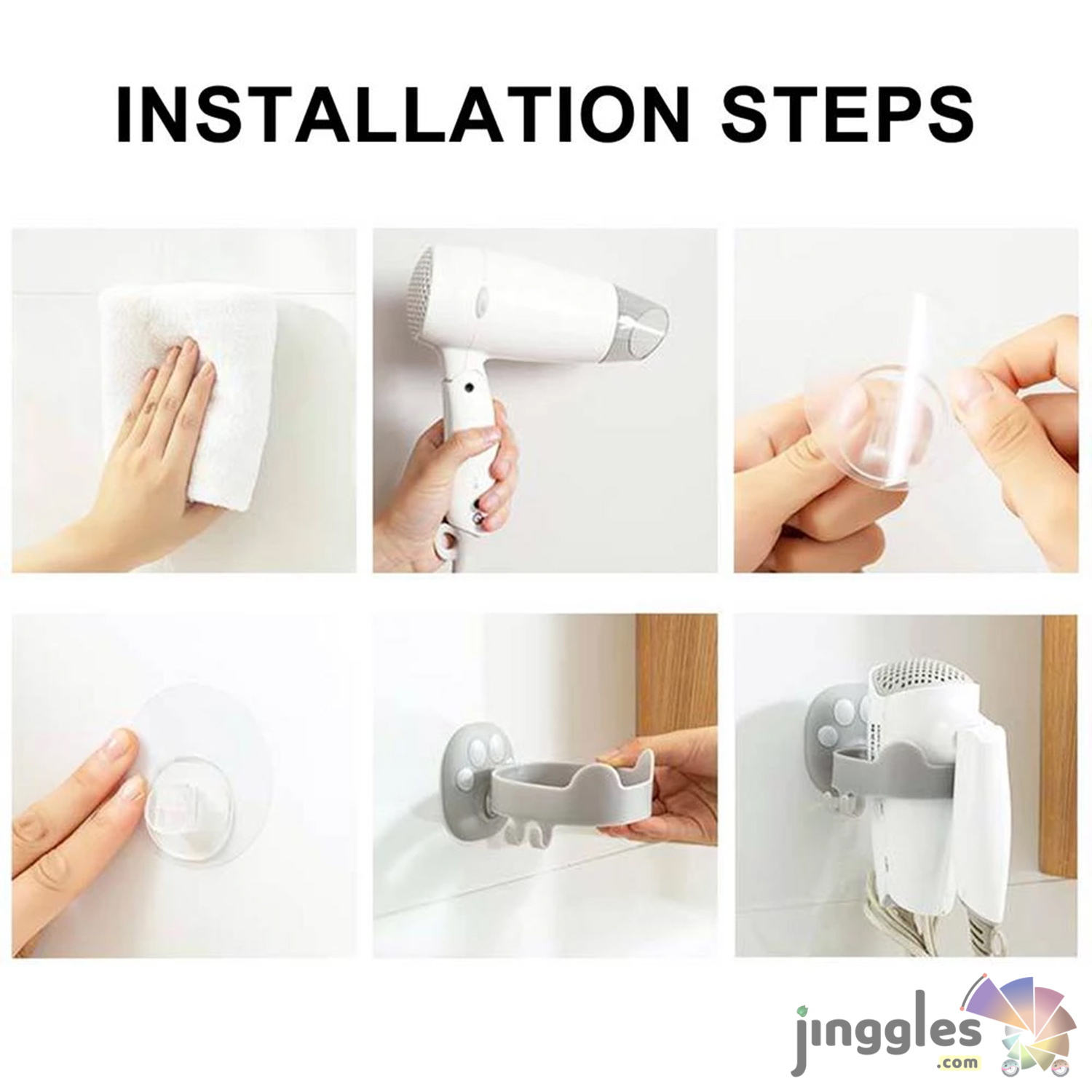 INSTALLATION STEPS

jinggles
.com