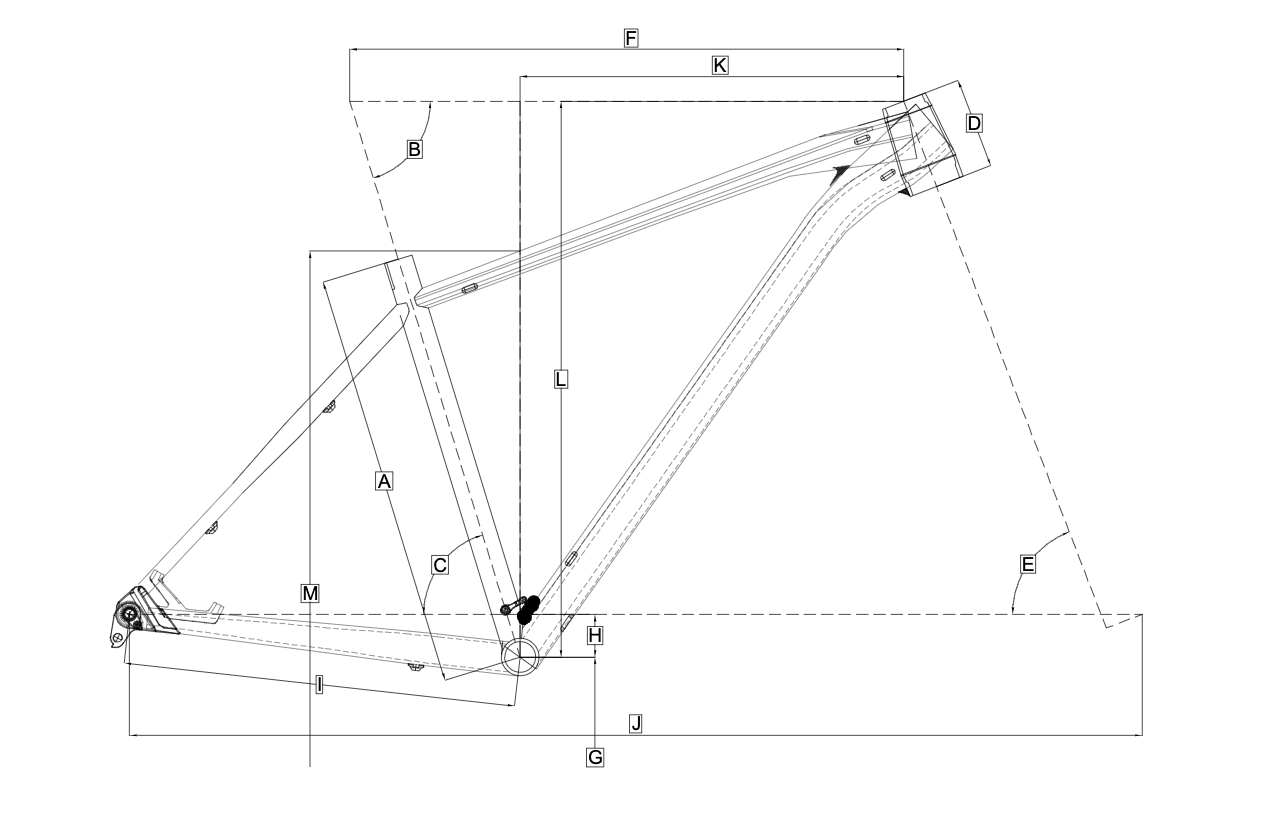 F
K
D
B
L
A
C
E
M
H
I
J
G