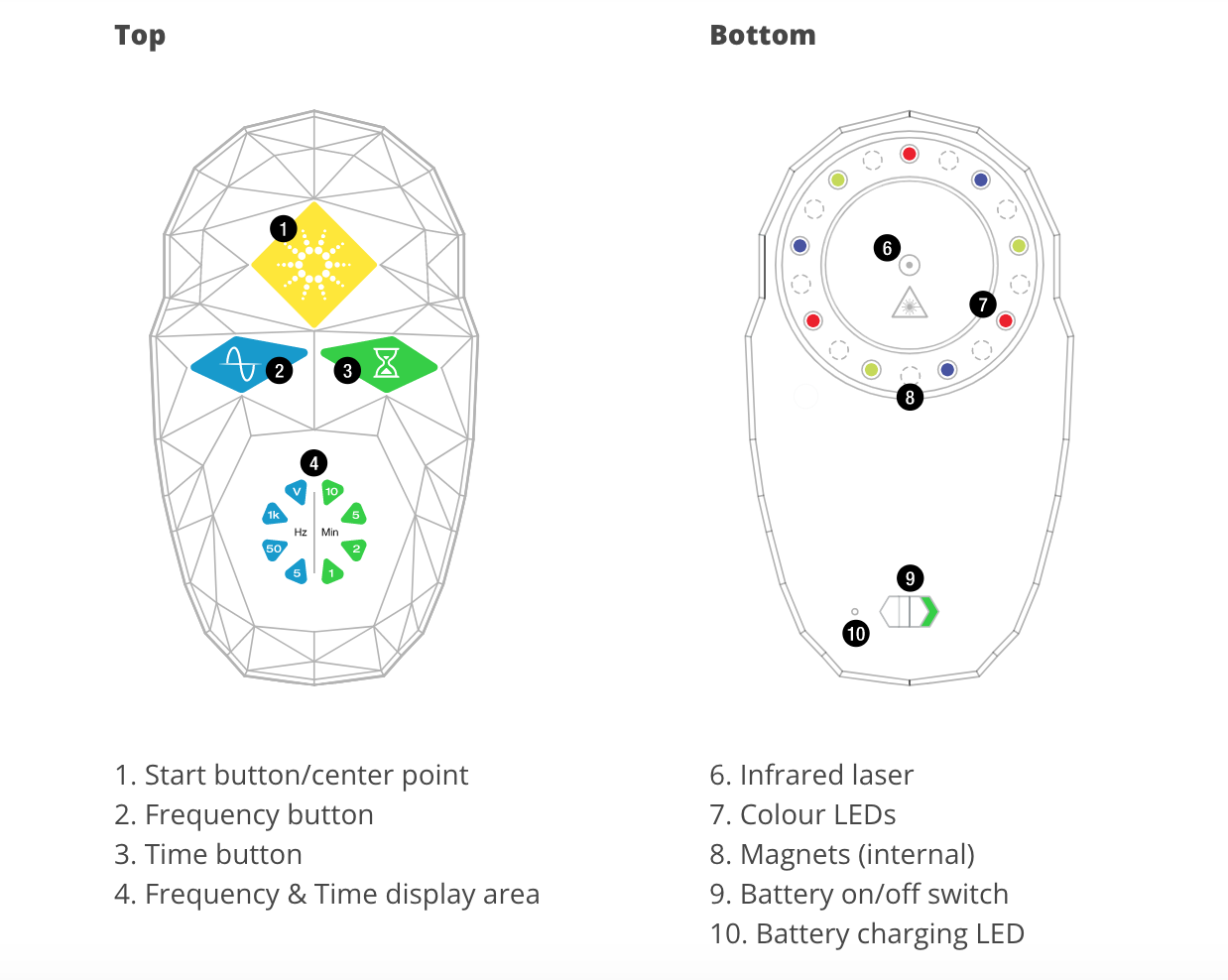 Top

1

2

3

4

V
1k
50
5
Hz
10
5
2
1
Min

1. Start button/center point
2. Frequency button
3. Time button
4. Frequency & Time display area

Bottom

6

7

8

9

10

6. Infrared laser
7. Colour LEDs
8. Magnets (internal)
9. Battery on/off switch
10. Battery charging LED