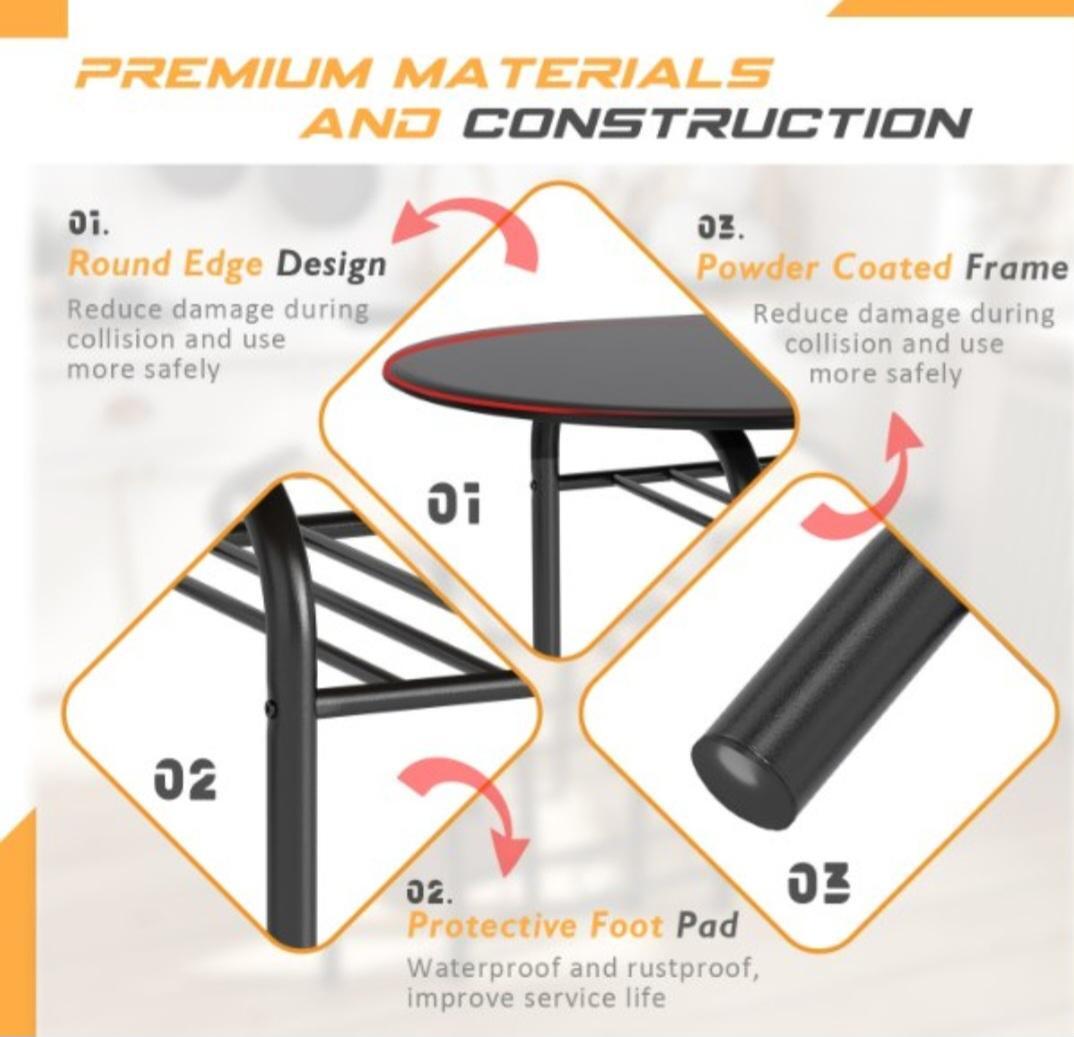 PREMIUM MATERIALS AND CONSTRUCTION

01.
Round Edge Design
Reduce damage during collision and use more safely

03.
Powder Coated Frame
Reduce damage during collision and use more safely

01

02

03

02.
Protective Foot Pad
Waterproof and rustproof, improve service life