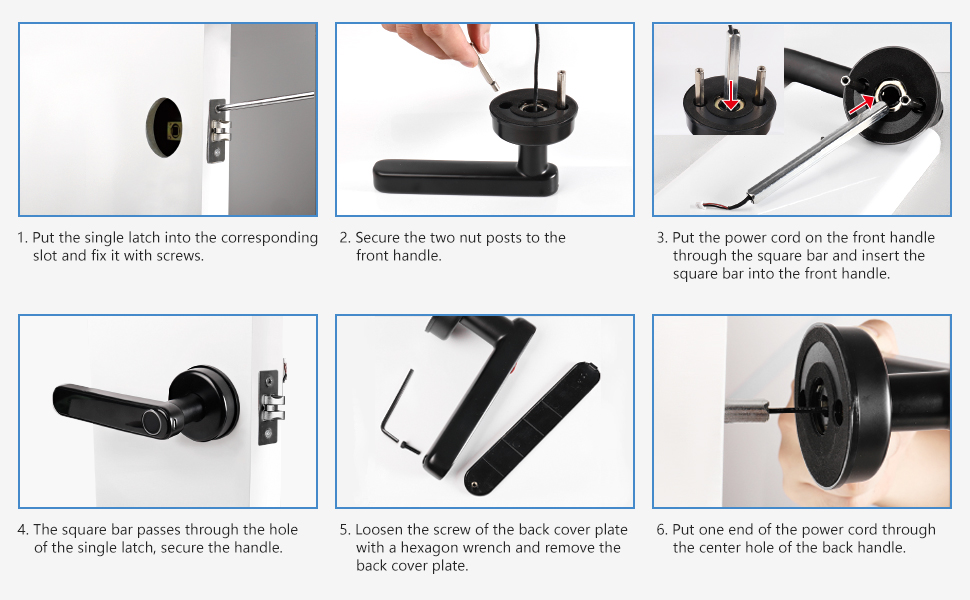 1. Put the single latch into the corresponding slot and fix it with screws.

2. Secure the two nut posts to the front handle.

3. Put the power cord on the front handle through the square bar and insert the square bar into the front handle.

4. The square bar passes through the hole of the single latch, secure the handle.

5. Loosen the screw of the back cover plate with a hexagon wrench and remove the back cover plate.

6. Put one end of the power cord through the center hole of the back handle.