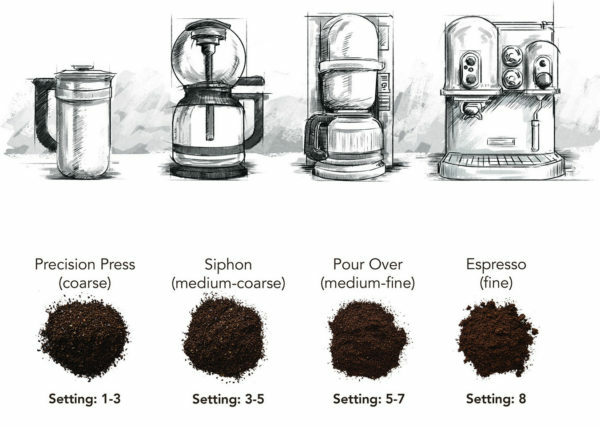 Precision Press
(coarse)

Setting: 1-3

Siphon
(medium-coarse)

Setting: 3-5

Pour Over
(medium-fine)

Setting: 5-7

Espresso
(fine)

Setting: 8