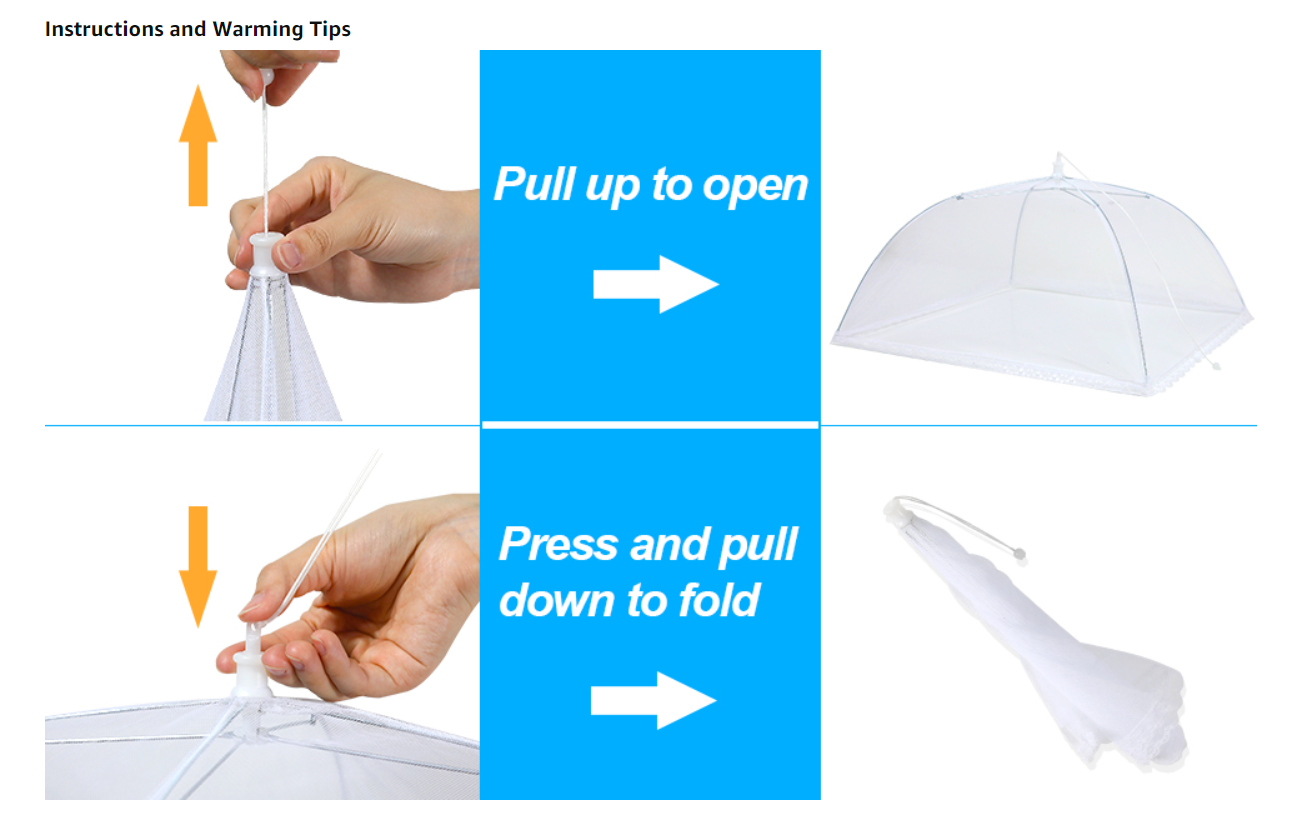 Instructions and Warming Tips

Pull up to open

Press and pull down to fold