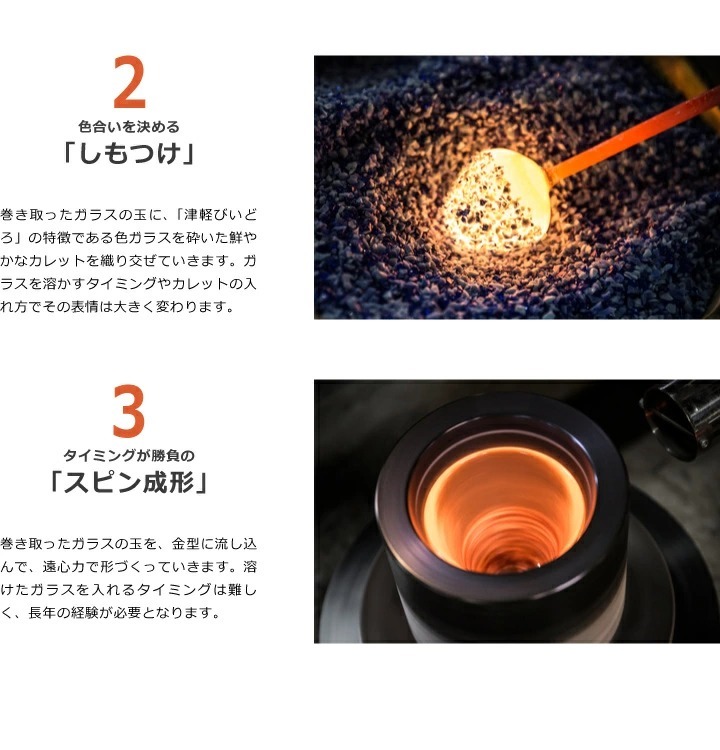 2
色合いを決める
「しもつけ」

巻き取ったガラスの玉に、「津軽びいどろ」の特徴である色ガラスを砕いた鮮やかなカレットを織り交ぜていきます。ガラスを溶かすタイミングやカレットの入れ方でその表情は大きく変わります。

3
タイミングが勝負の
「スピン成形」

巻き取ったガラスの玉を、金型に流し込んで、遠心力で形づくっていきます。溶けたガラスを入れるタイミングは難しく、長年の経験が必要となります。