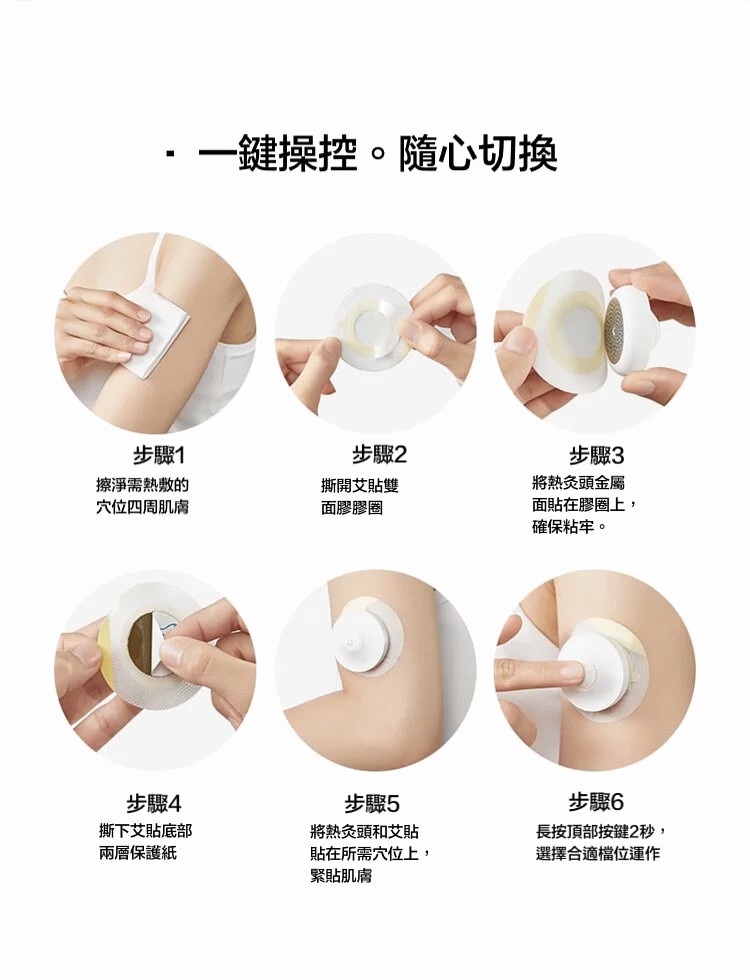 · 一鍵操控。隨心切換

步驟1
擦淨需熱敷的穴位四周肌膚

步驟2
撕開艾貼雙面膠膠圈

步驟3
將熱灸頭金屬面貼在膠圈上，確保粘牢。

步驟4
撕下艾貼底部兩層保護紙

步驟5
將熱灸頭和艾貼貼在所需穴位上，緊貼肌膚

步驟6
長按頂部按鍵2秒，選擇合適檔位運作