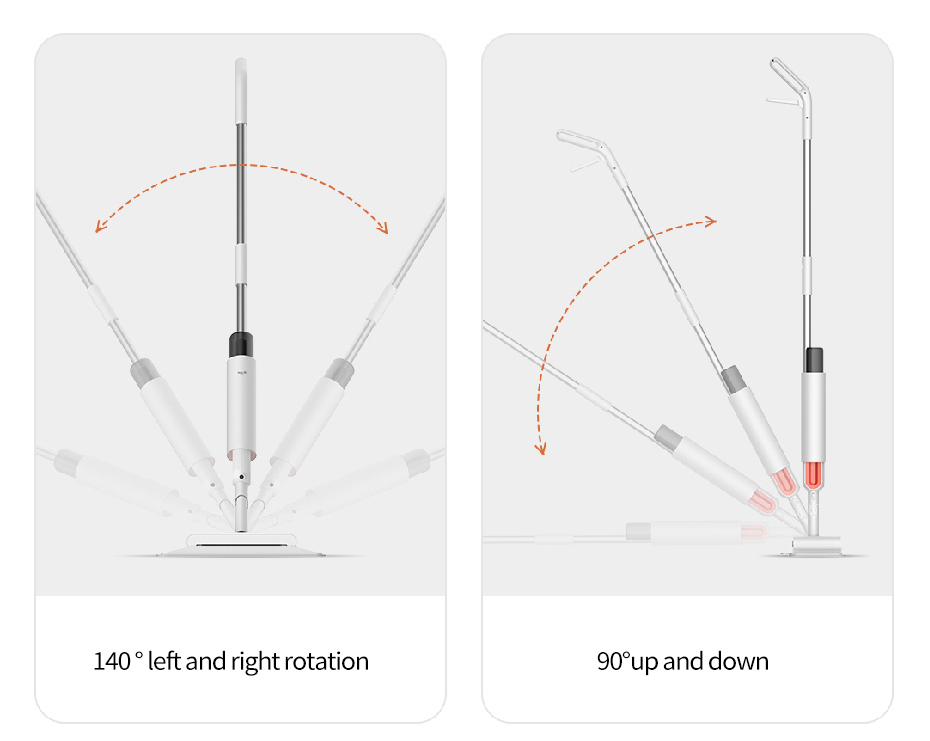 140 ° left and right rotation

90°up and down