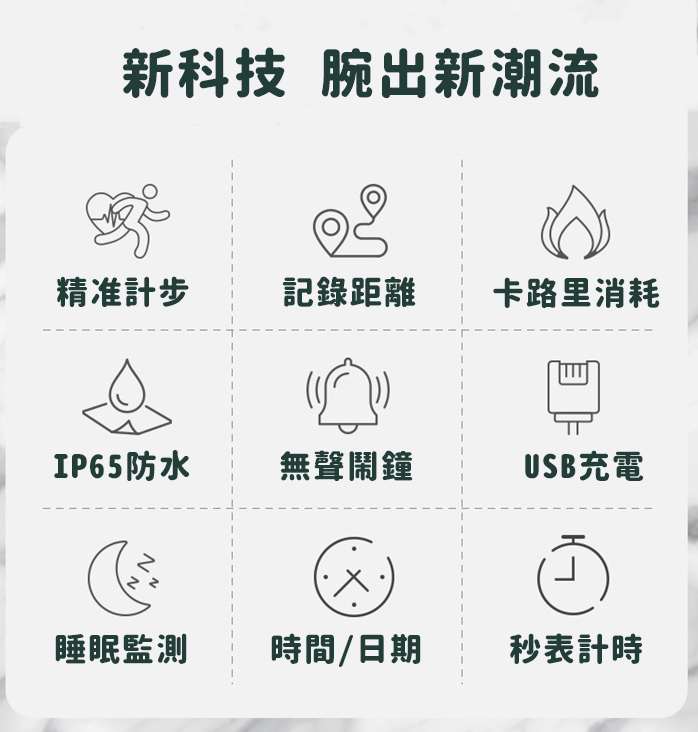 新科技 腕出新潮流

精准計步

記錄距離

卡路里消耗

IP65防水

無聲鬧鐘

USB充電

睡眠監測

時間/日期

秒表計時