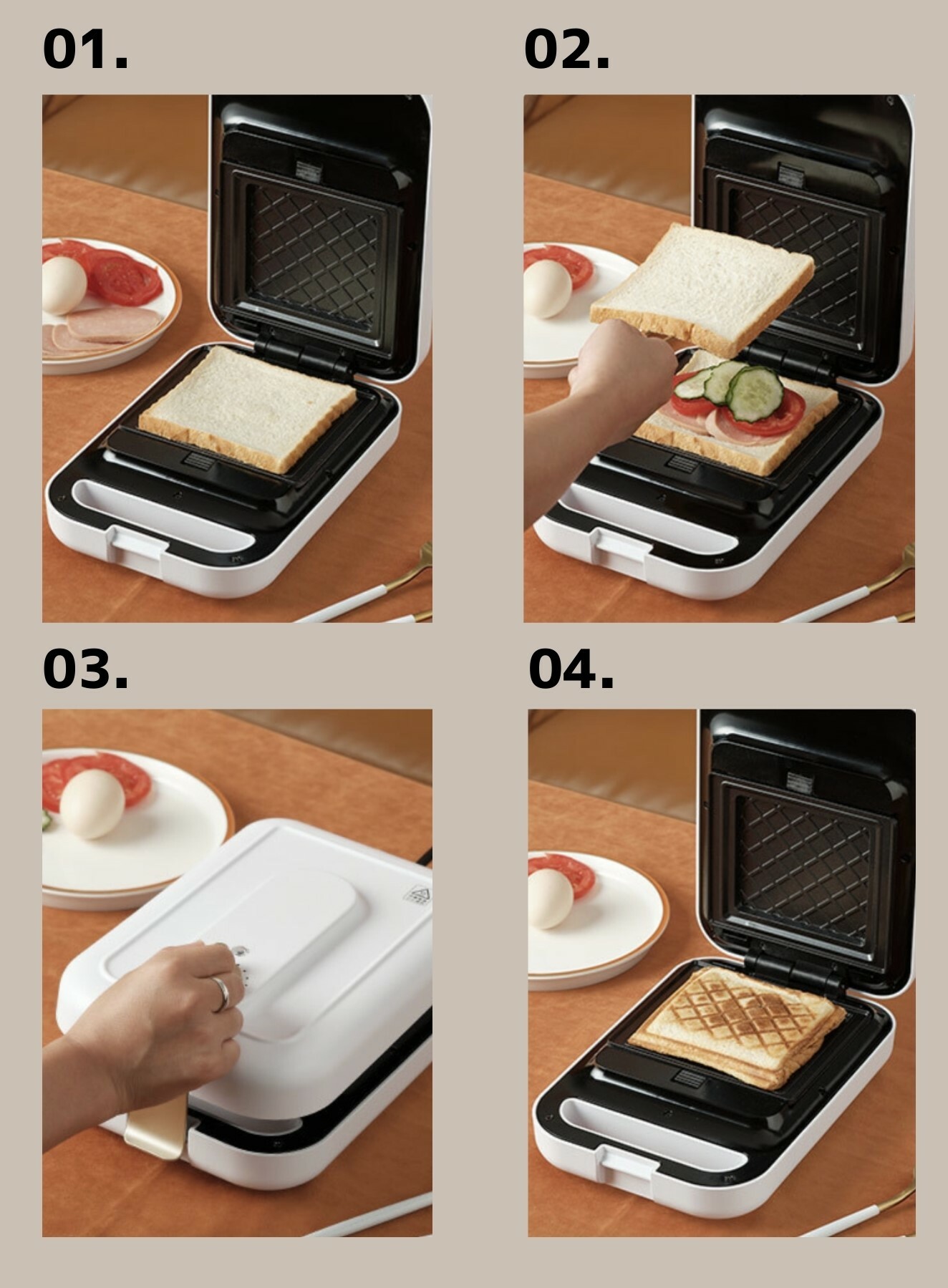 01.

02.

03.

04.