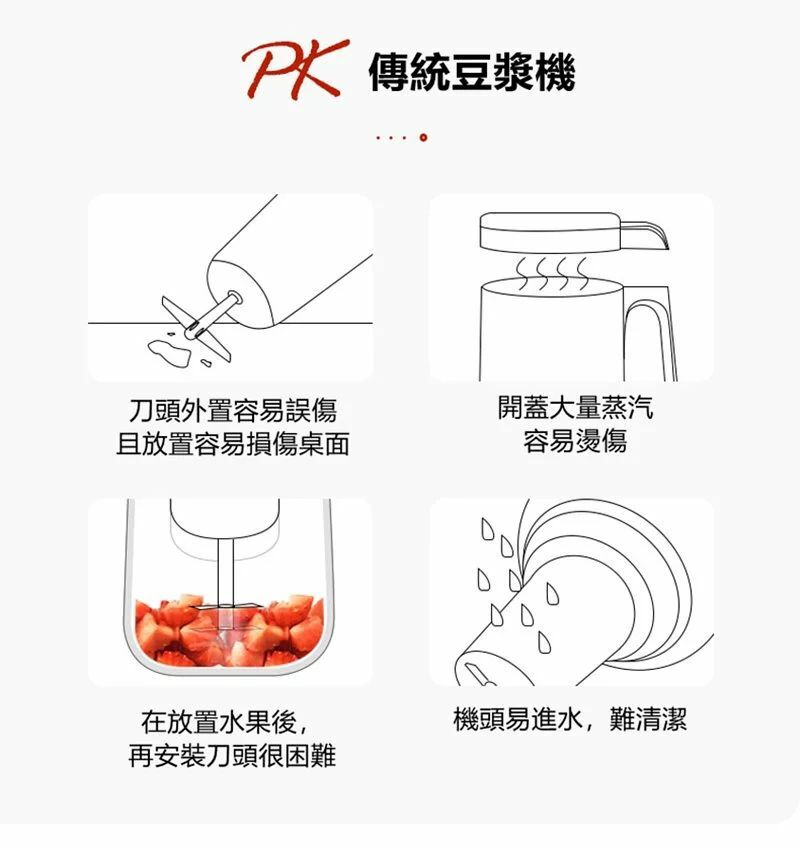 PK 傳統豆漿機

刀頭外置容易誤傷
且放置容易損傷桌面

開蓋大量蒸汽
容易燙傷

在放置水果後，
再安裝刀頭很困難

機頭易進水，難清潔