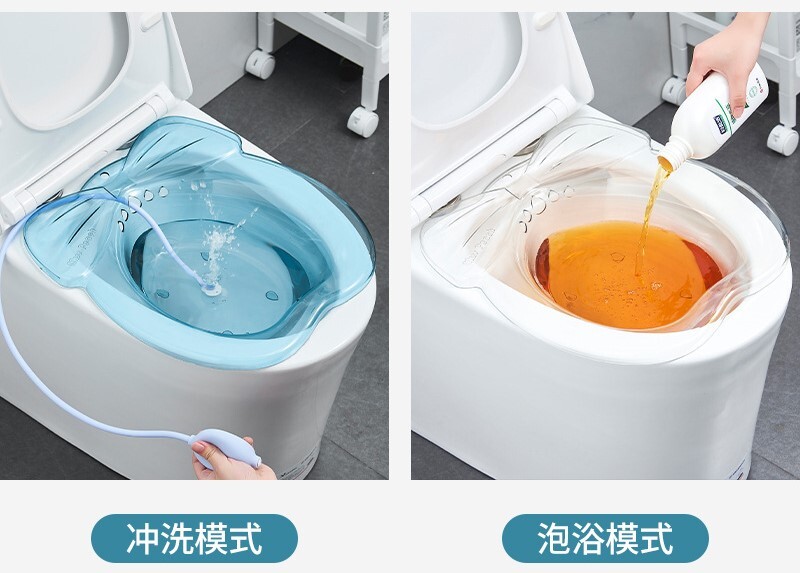 冲洗模式

泡浴模式