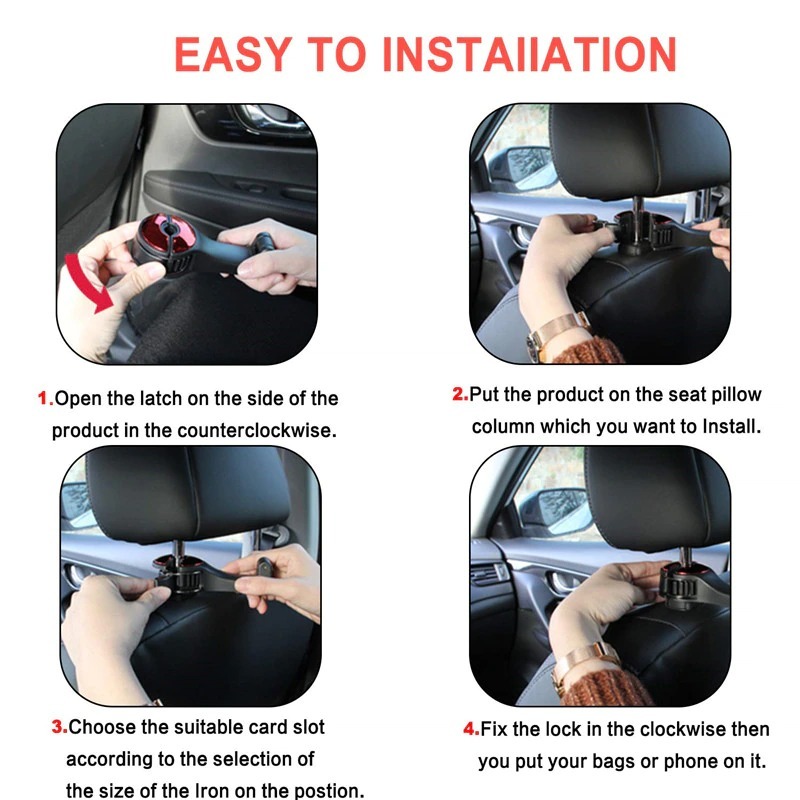 EASY TO INSTAIIATION

1.Open the latch on the side of the product in the counterclockwise.

2.Put the product on the seat pillow column which you want to Install.

3.Choose the suitable card slot according to the selection of the size of the Iron on the postion.

4.Fix the lock in the clockwise then you put your bags or phone on it.