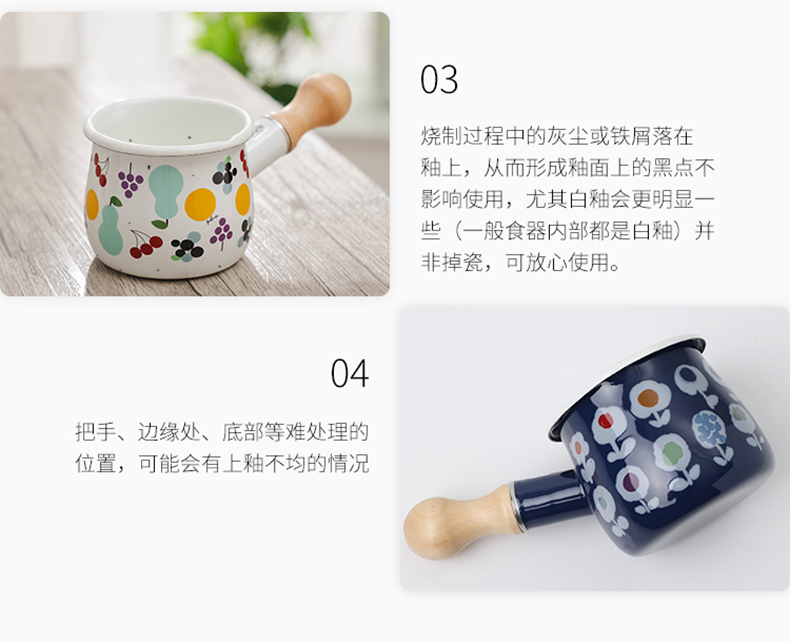 03

烧制过程中的灰尘或铁屑落在釉上，从而形成釉面上的黑点不影响使用，尤其白釉会更明显一些（一般食器内部都是白釉）并非掉瓷，可放心使用。

04

把手、边缘处、底部等难处理的位置，可能会有上釉不均的情况