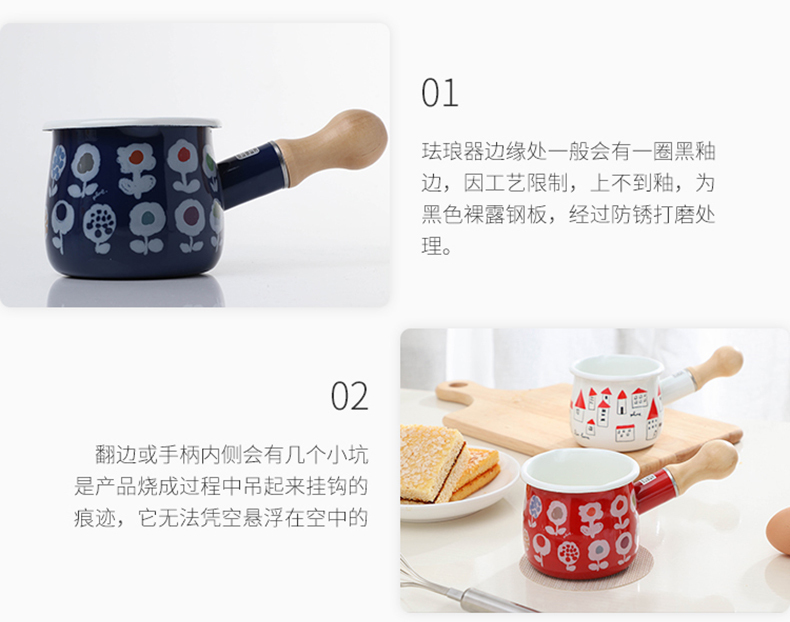 01

珐琅器边缘处一般会有一圈黑釉边，因工艺限制，上不到釉，为黑色裸露钢板，经过防锈打磨处理。

02

翻边或手柄内侧会有几个小坑是产品烧成过程中吊起来挂钩的痕迹，它无法凭空悬浮在空中的