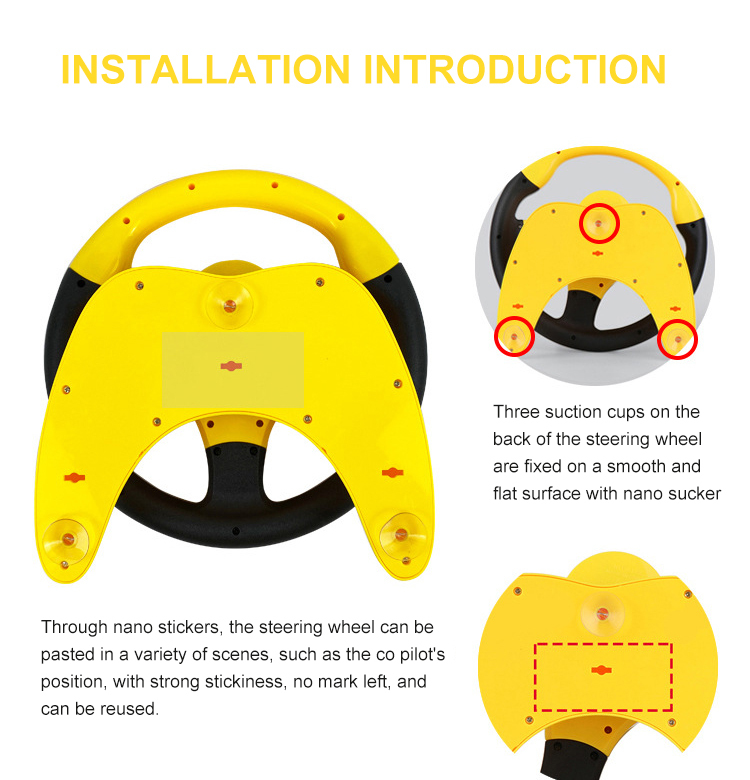 INSTALLATION INTRODUCTION

Three suction cups on the back of the steering wheel are fixed on a smooth and flat surface with nano sucker

Through nano stickers, the steering wheel can be pasted in a variety of scenes, such as the co pilot's position, with strong stickiness, no mark left, and can be reused.