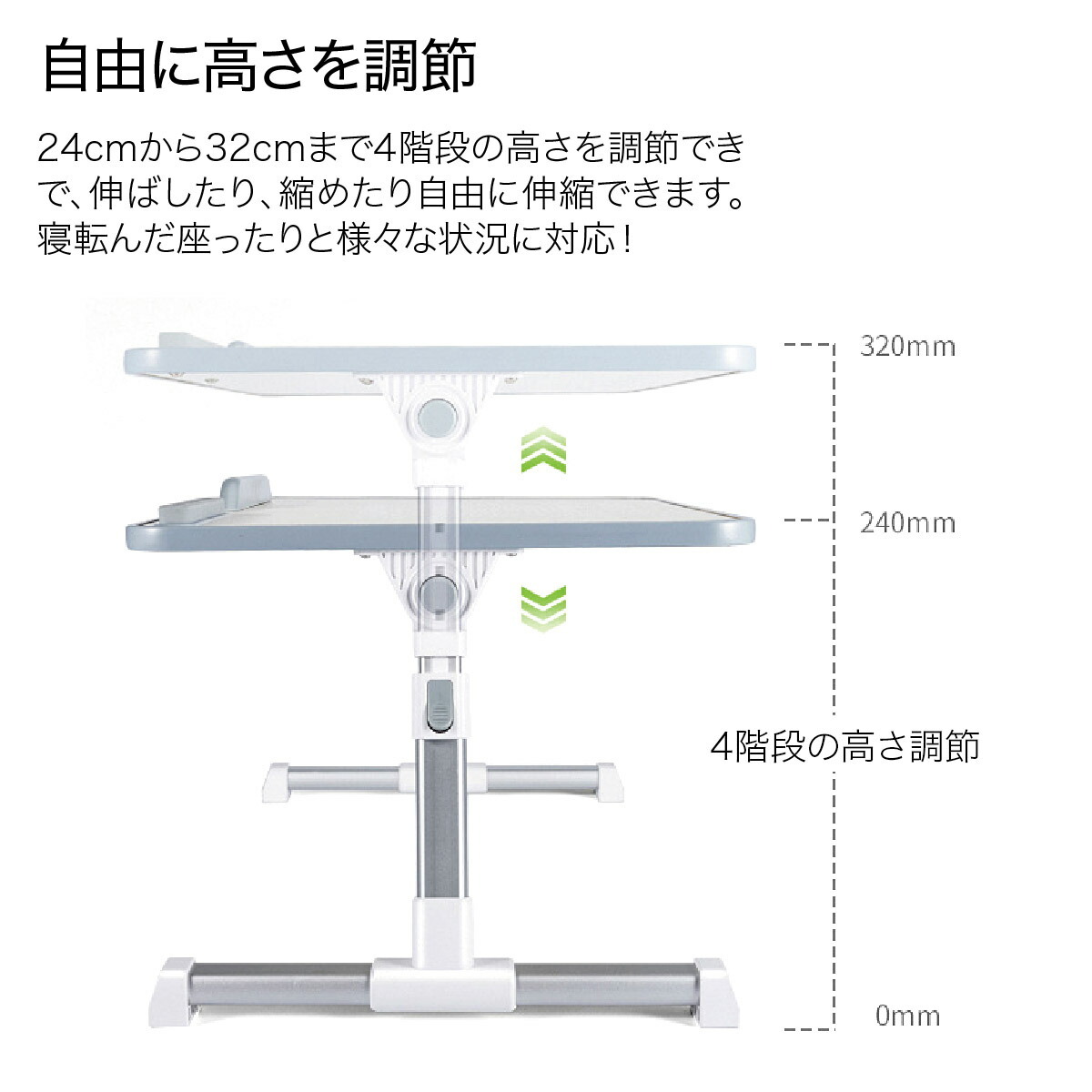 自由に高さを調節

24cmから32cmまで4階段の高さを調節できで、伸ばしたり、縮めたり自由に伸縮できます。寝転んだ座ったりと様々な状況に対応！

320mm

240mm

4階段の高さ調節

0mm