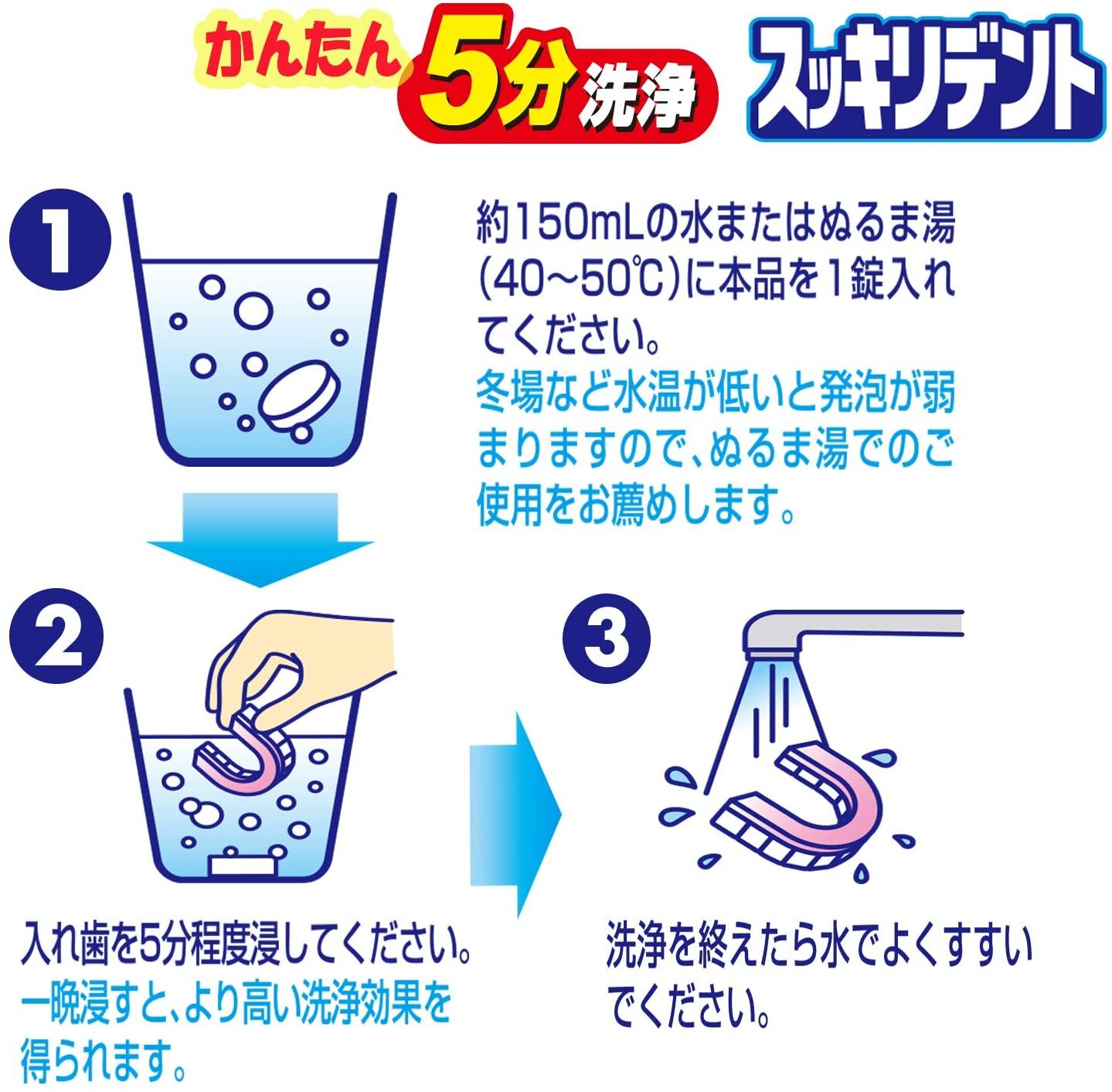 かんたん 5分 洗浄 スッキリデント

1

約150mLの水またはぬるま湯(40~50℃)に本品を1錠入れてください。
冬場など水温が低いと発泡が弱まりますので、ぬるま湯でのご使用をお薦めします。

2

入れ歯を5分程度浸してください。
一晩浸すと、より高い洗浄効果を得られます。

3

洗浄を終えたら水でよくすすいでください。