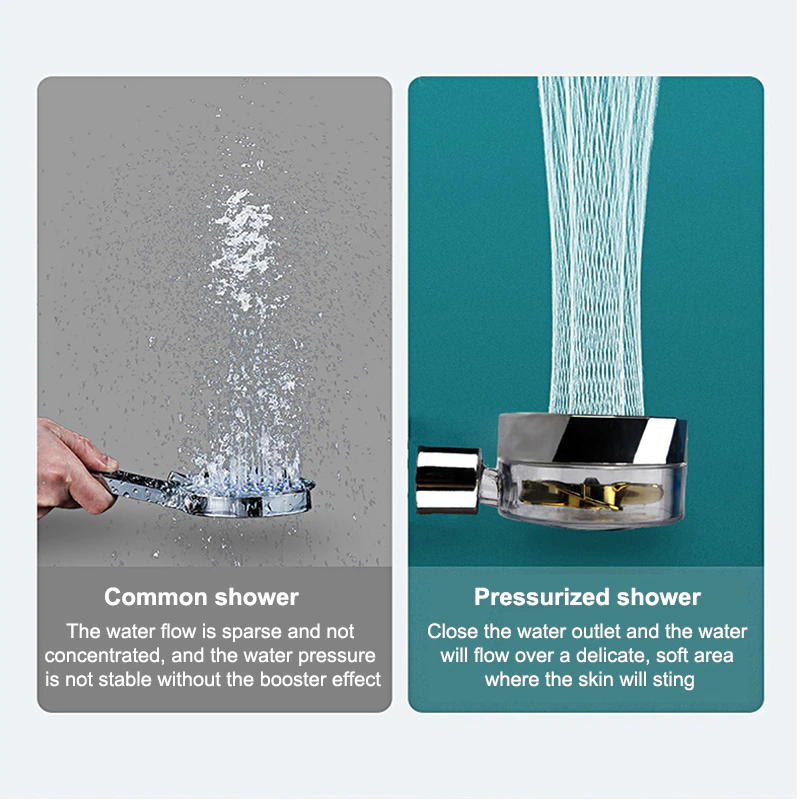 Common shower

The water flow is sparse and not concentrated, and the water pressure is not stable without the booster effect

Pressurized shower

Close the water outlet and the water will flow over a delicate, soft area where the skin will sting