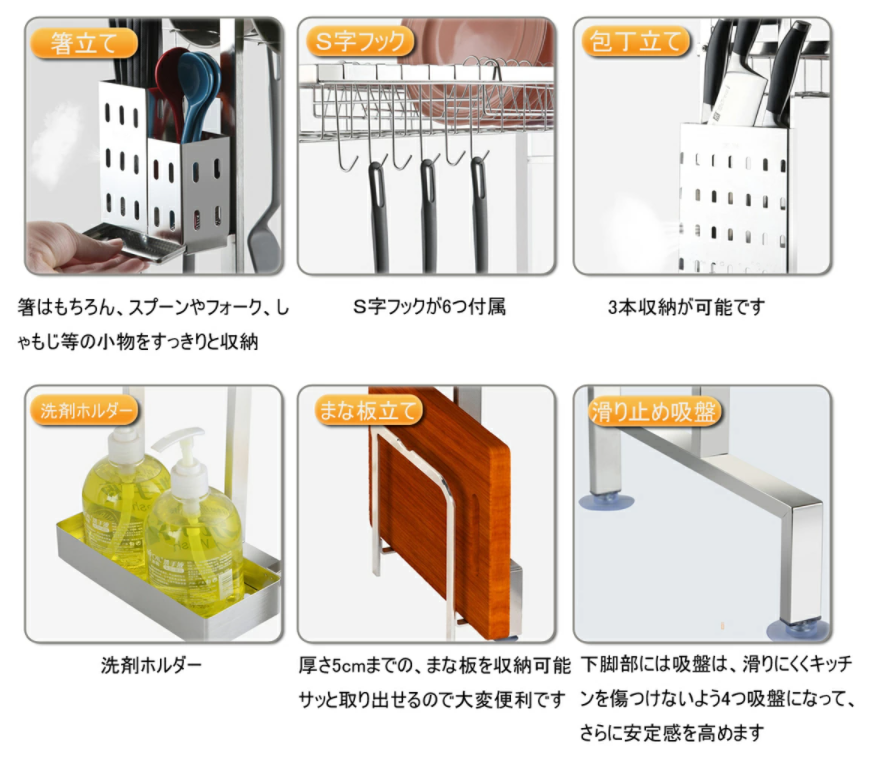 箸立て

箸はもちろん、スプーンやフォーク、しゃもじ等の小物をすっきりと収納

S字フック

S字フックが6つ付属

包丁立て

3本収納が可能です

洗剤ホルダー

洗剤ホルダー

まな板立て

厚さ5cmまでの、まな板を収納可能 サッと取り出せるので大変便利です

滑り止め吸盤

下脚部には吸盤は、滑りにくくキッチンを傷つけないよう4つ吸盤になって、さらに安定感を高めます