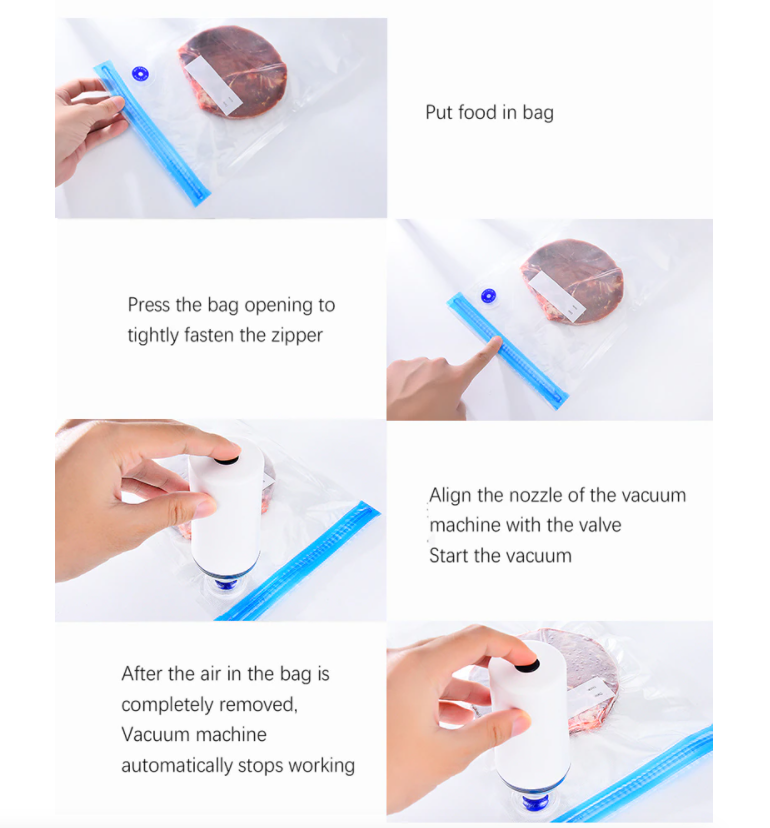 Put food in bag

Press the bag opening to tightly fasten the zipper

Align the nozzle of the vacuum machine with the valve
Start the vacuum

After the air in the bag is completely removed,
Vacuum machine automatically stops working