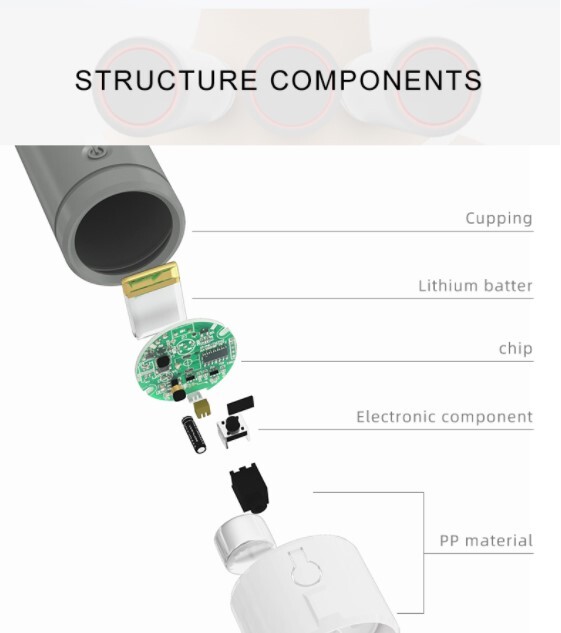 STRUCTURE COMPONENTS

Cupping

Lithium batter

chip

Electronic component

PP material