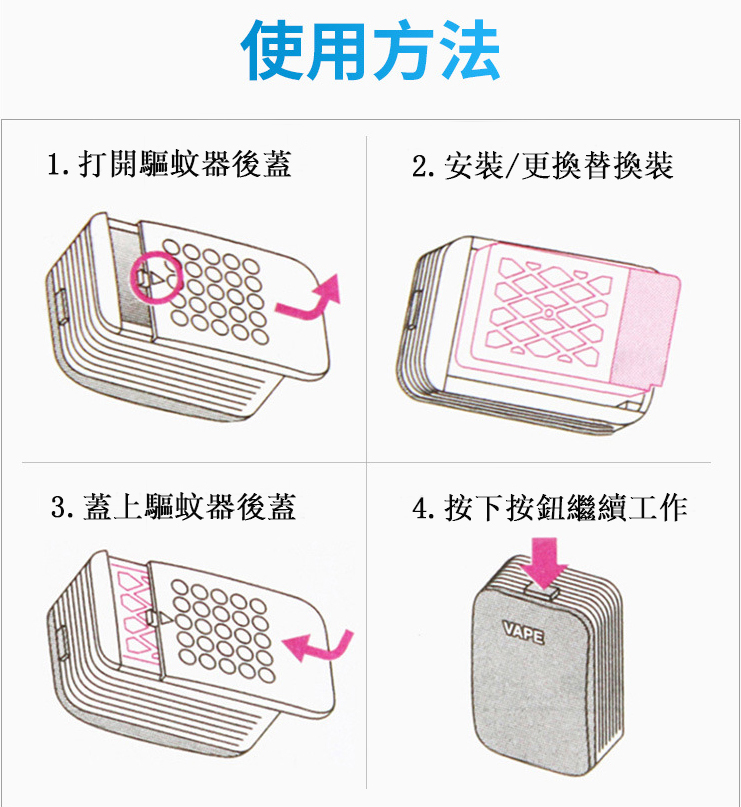 使用方法

1. 打開驅蚊器後蓋

2. 安裝/更換替換裝

3. 蓋上驅蚊器後蓋

4. 按下按鈕繼續工作

VAPE