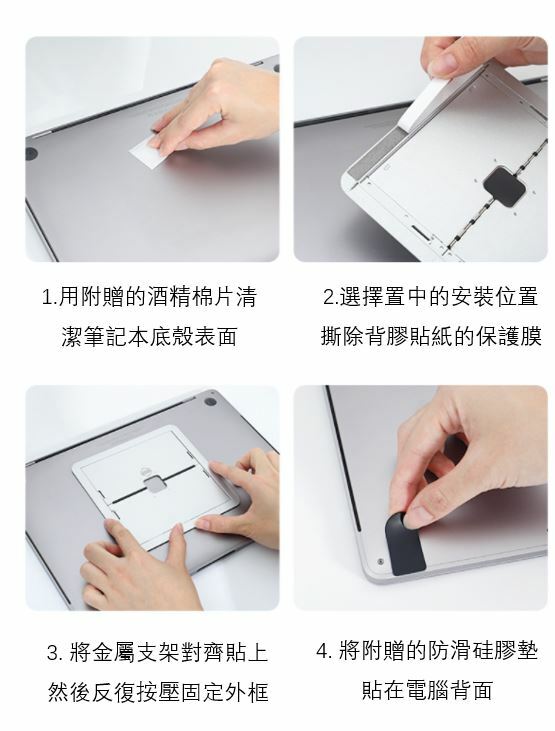 1.用附贈的酒精棉片清潔筆記本底殼表面

2.選擇置中的安裝位置撕除背膠貼紙的保護膜

3. 將金屬支架對齊貼上然後反復按壓固定外框

4. 將附贈的防滑硅膠墊貼在電腦背面