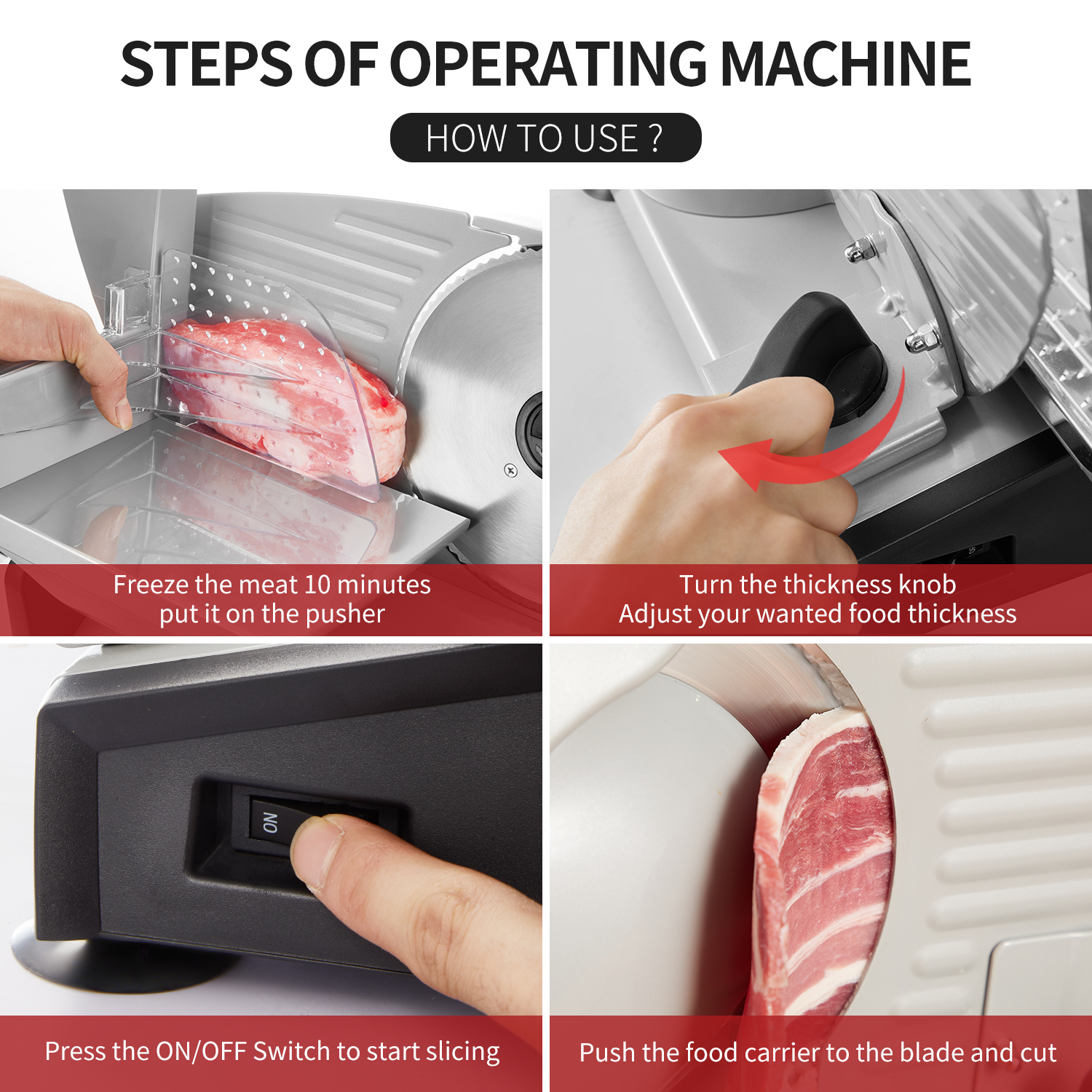 STEPS OF OPERATING MACHINE

HOW TO USE ?

Freeze the meat 10 minutes
put it on the pusher

Turn the thickness knob
Adjust your wanted food thickness

ON

Press the ON/OFF Switch to start slicing

Push the food carrier to the blade and cut