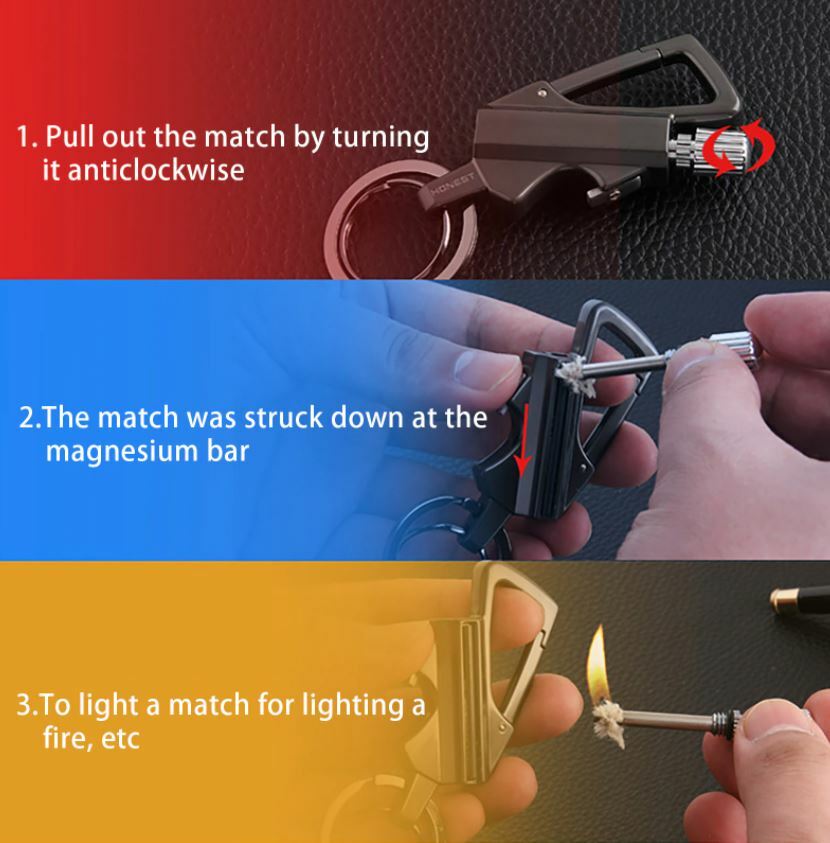 1. Pull out the match by turning it anticlockwise

HONEST

2.The match was struck down at the magnesium bar

3.To light a match for lighting a fire, etc