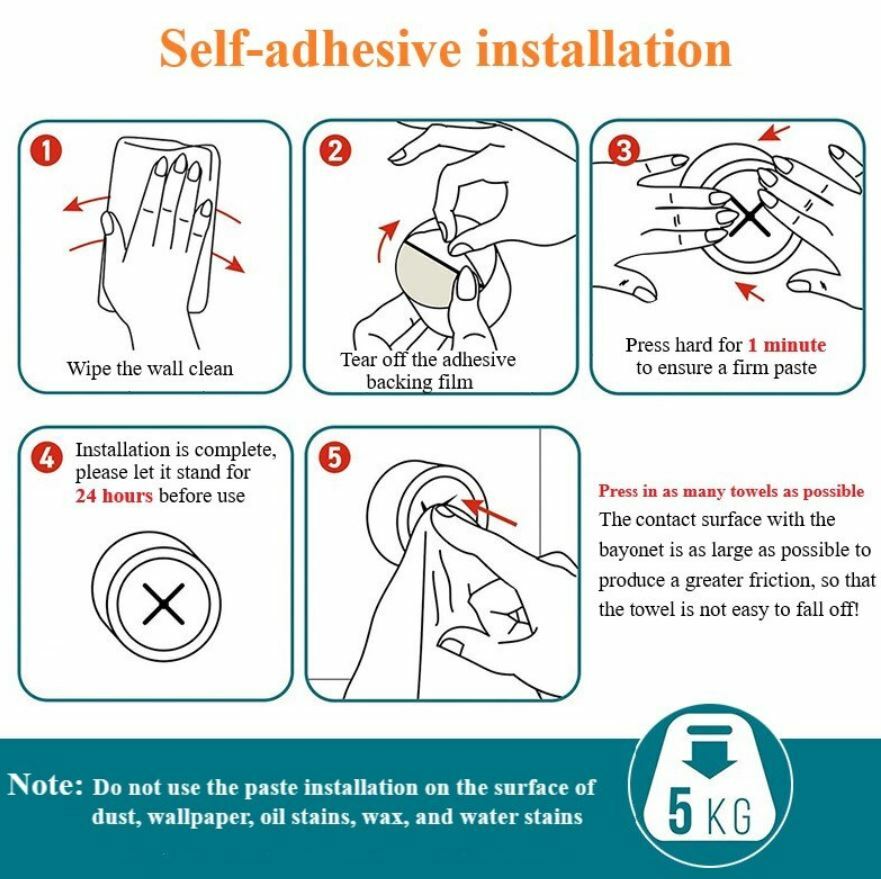 Self-adhesive installation

1
Wipe the wall clean

2
Tear off the adhesive backing film

3
Press hard for 1 minute to ensure a firm paste

4
Installation is complete, please let it stand for 24 hours before use

5

Press in as many towels as possible
The contact surface with the bayonet is as large as possible to produce a greater friction, so that the towel is not easy to fall off!

Note: Do not use the paste installation on the surface of dust, wallpaper, oil stains, wax, and water stains

5 KG