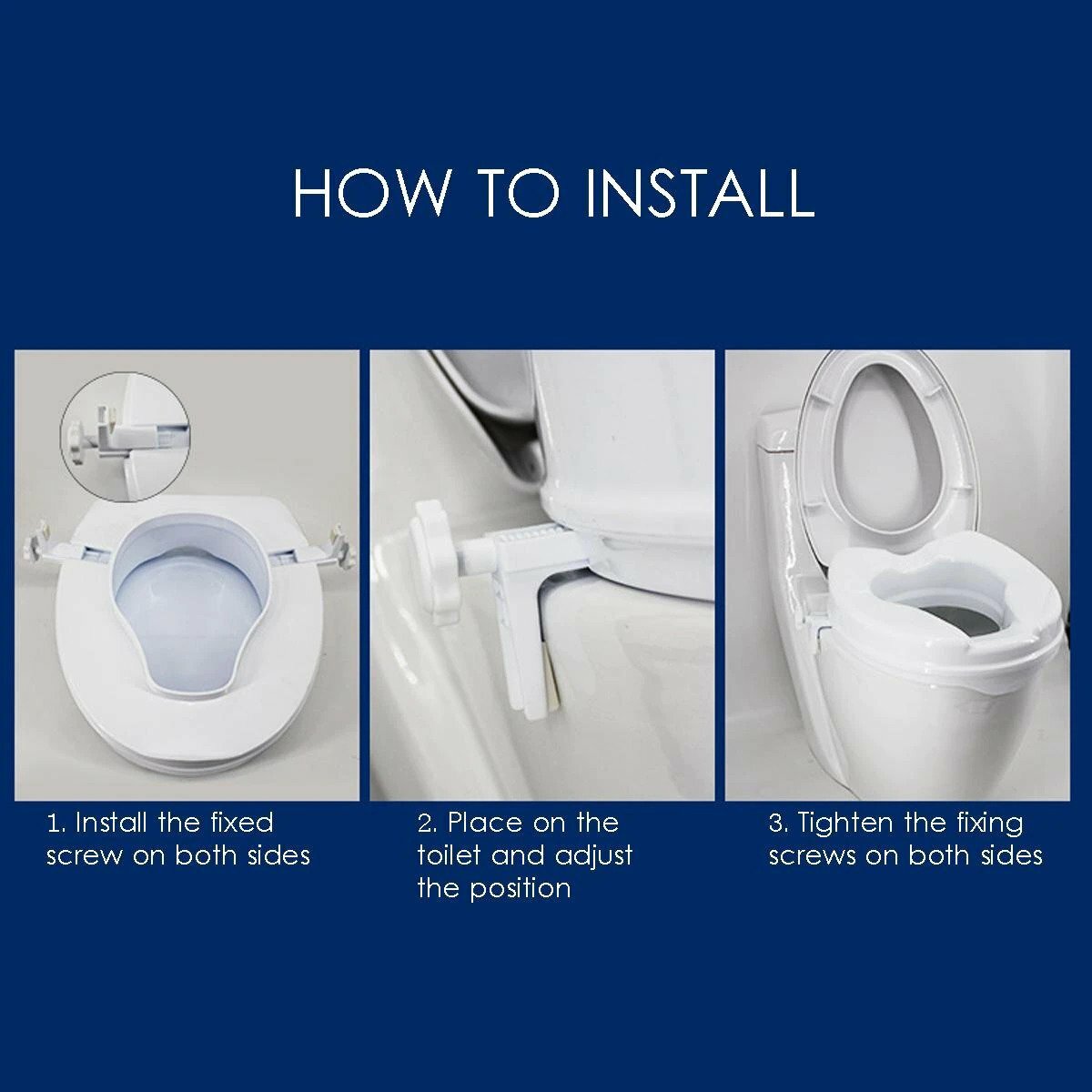 HOW TO INSTALL

1. Install the fixed screw on both sides

2. Place on the toilet and adjust the position

3. Tighten the fixing screws on both sides