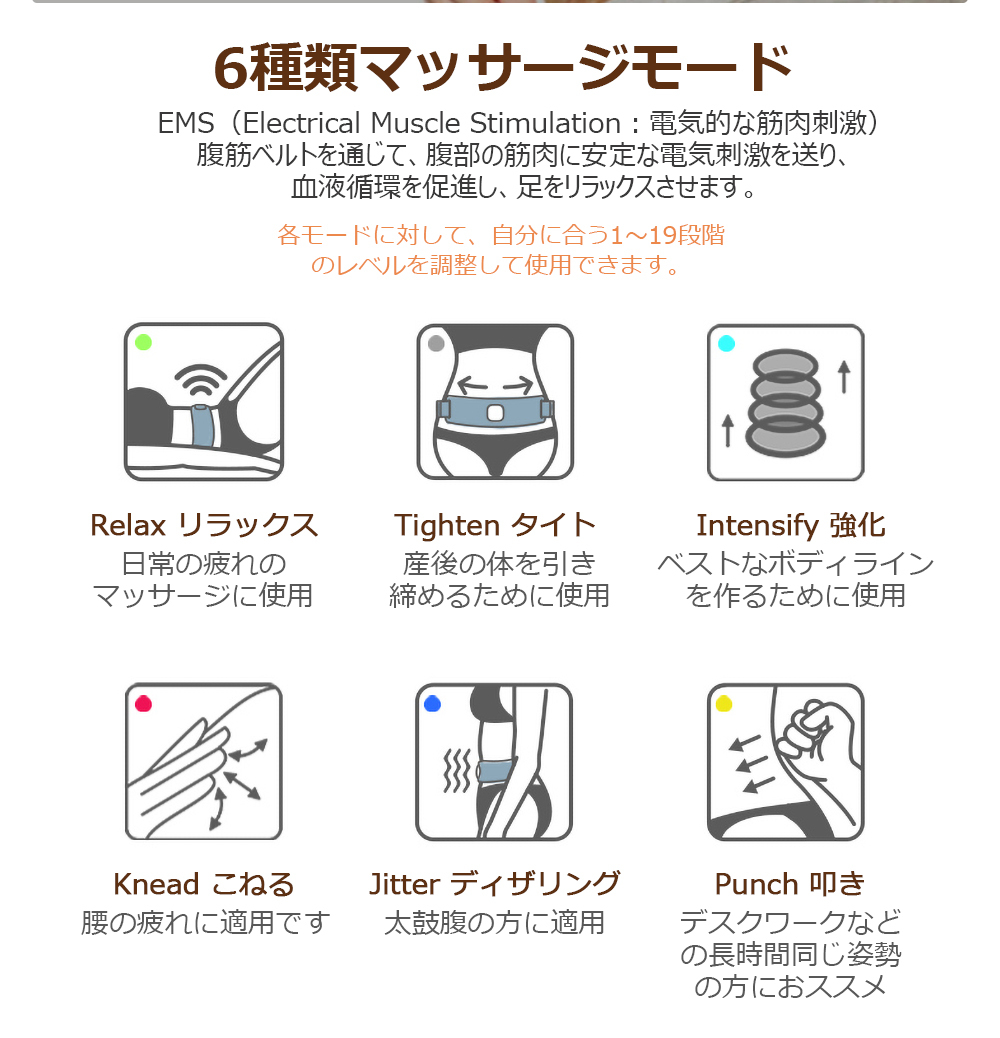 6種類マッサージモード

EMS（Electrical Muscle Stimulation：電気的な筋肉刺激）
腹筋ベルトを通じて、腹部の筋肉に安定な電気刺激を送り、
血液循環を促進し、足をリラックスさせます。

各モードに対して、自分に合う1～19段階
のレベルを調整して使用できます。

Relax リラックス
日常の疲れの
マッサージに使用

Tighten タイト
産後の体を引き
締めるために使用

Intensify 強化
ベストなボディライン
を作るために使用

Knead こねる
腰の疲れに適用です

Jitter ディザリング
太鼓腹の方に適用

Punch 叩き
デスクワークなど
の長時間同じ姿勢
の方におススメ