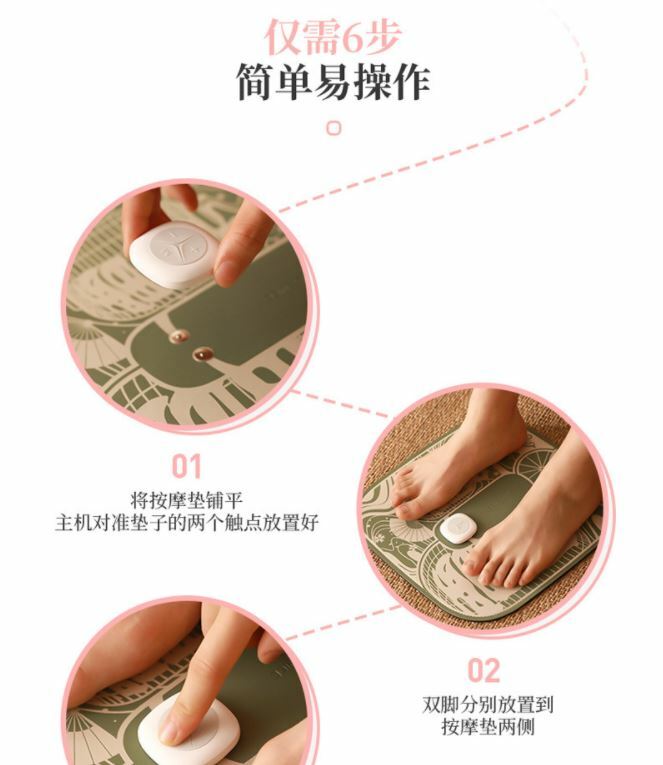 仅需6步
简单易操作

01
将按摩垫铺平
主机对准垫子的两个触点放置好

02
双脚分别放置到
按摩垫两侧