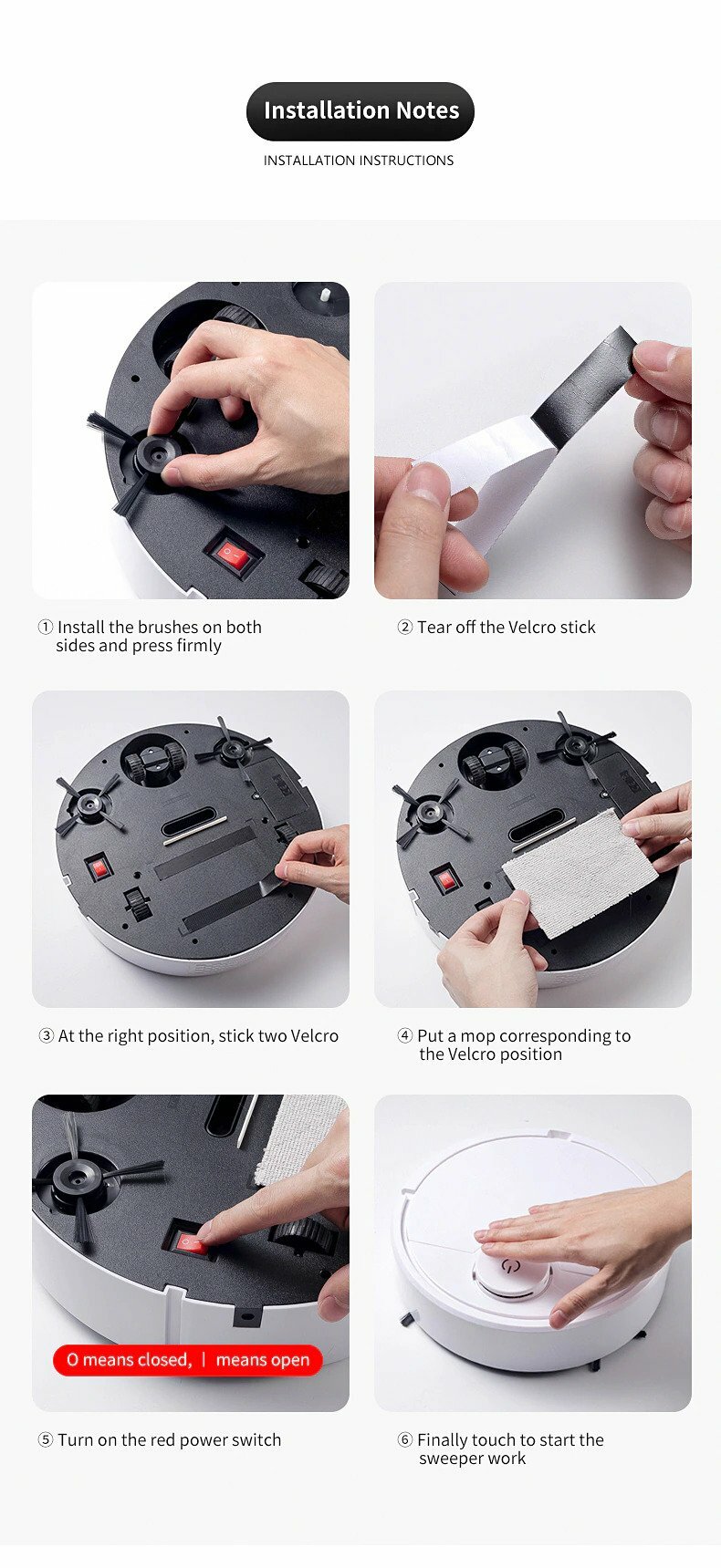 Installation Notes

INSTALLATION INSTRUCTIONS

① Install the brushes on both sides and press firmly

② Tear off the Velcro stick

③ At the right position, stick two Velcro

④ Put a mop corresponding to the Velcro position

O means closed, | means open

⑤ Turn on the red power switch

⑥ Finally touch to start the sweeper work