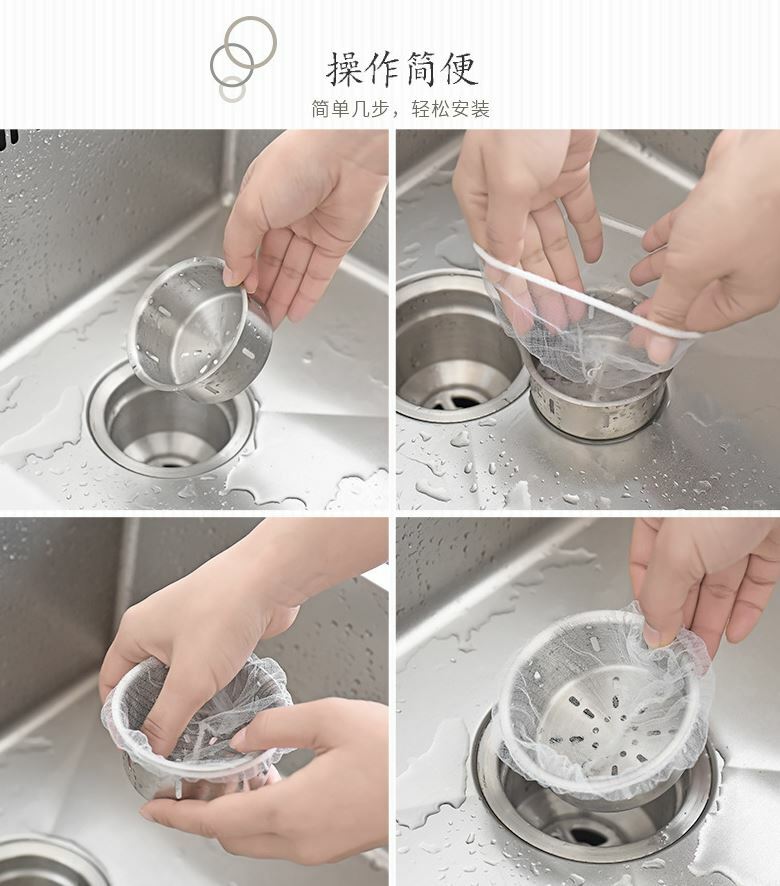 操作简便
简单几步，轻松安装